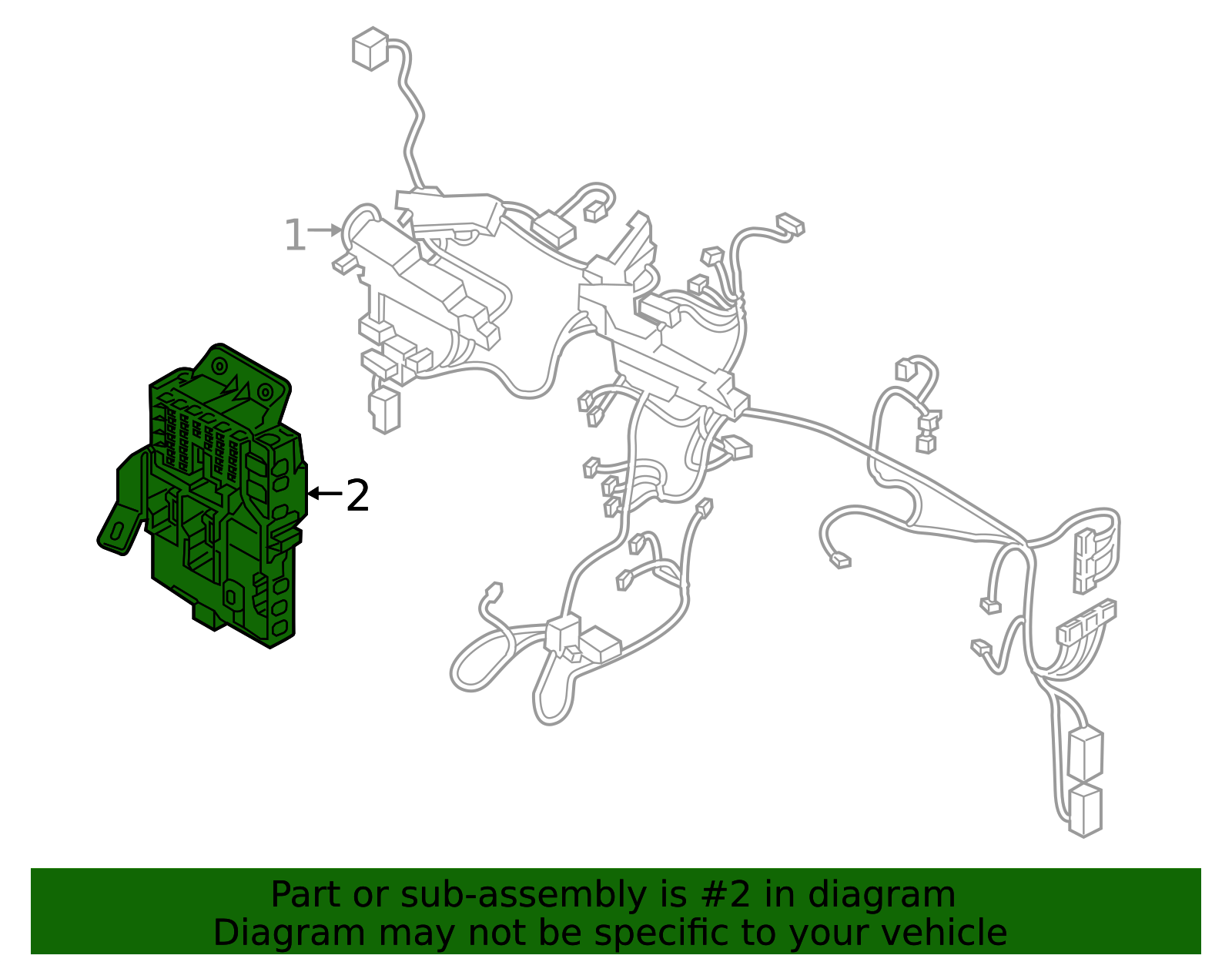 1
2
Part or sub-assembly is #2 in diagram
Diagram may not be specific to your vehicle