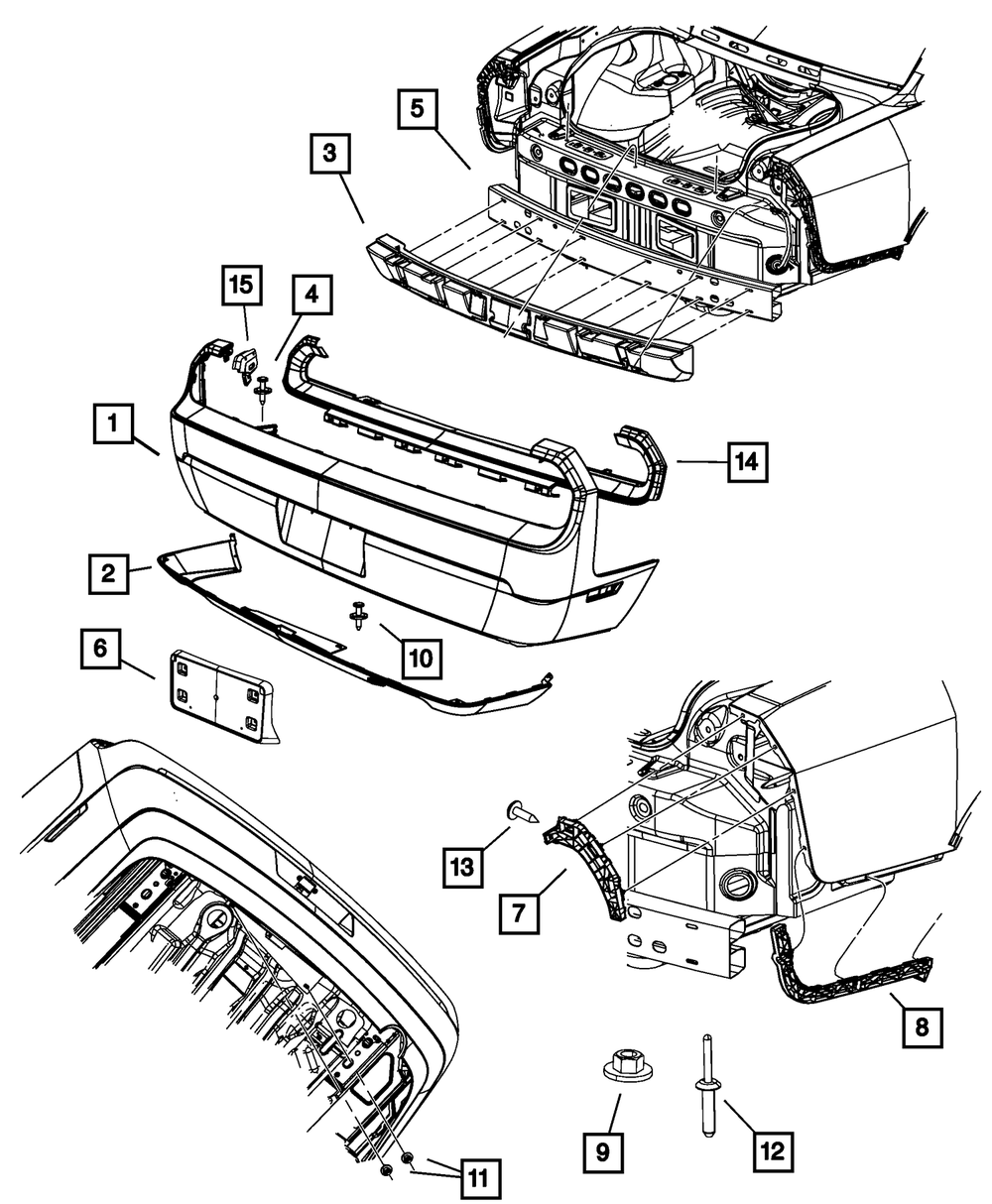 5
3
15
4
1
14
2
10
6
13
7
8
9
12
11