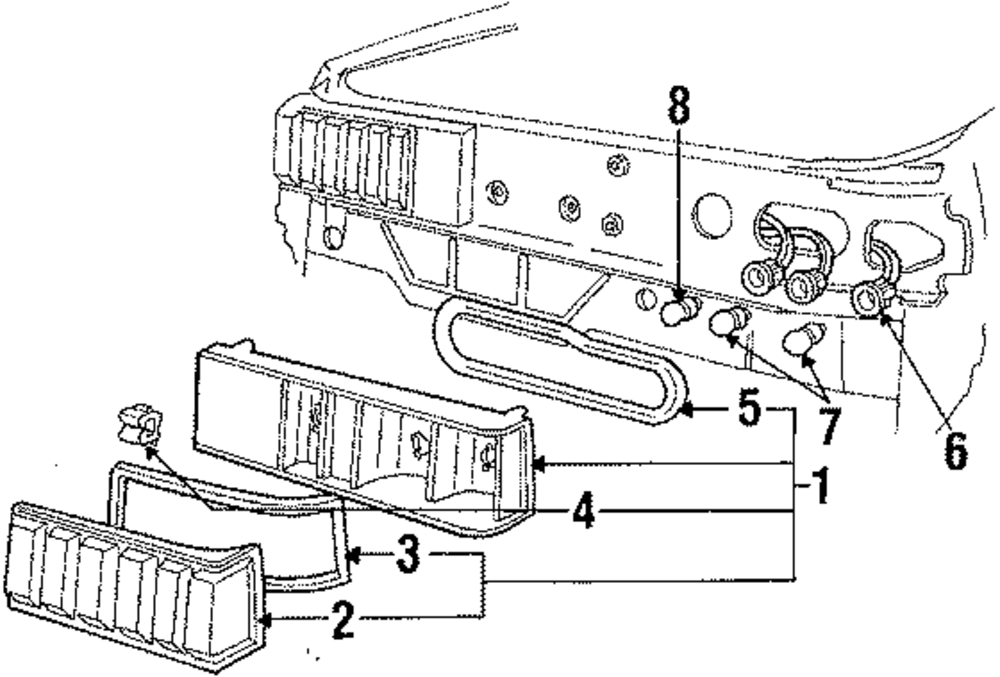 8
5
7
6
1
4
3
2