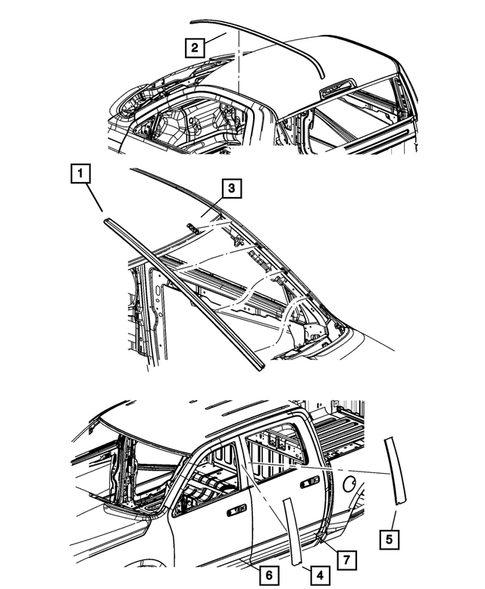 2

1

3

5

7

6

4