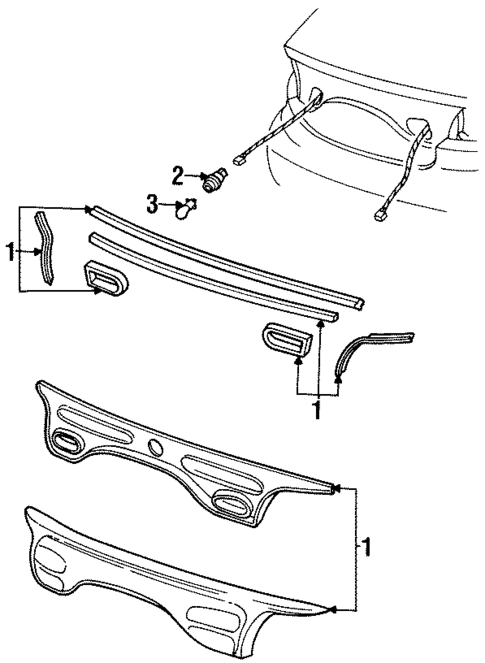 2
3
1
1
1