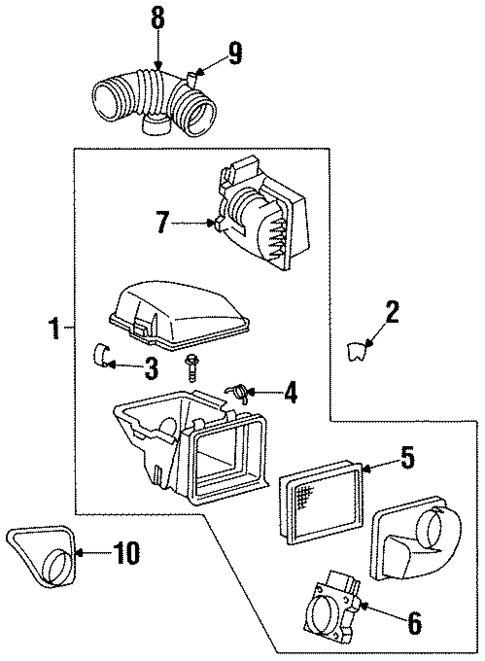 8
9
7
1
2
3
4
5
10
6