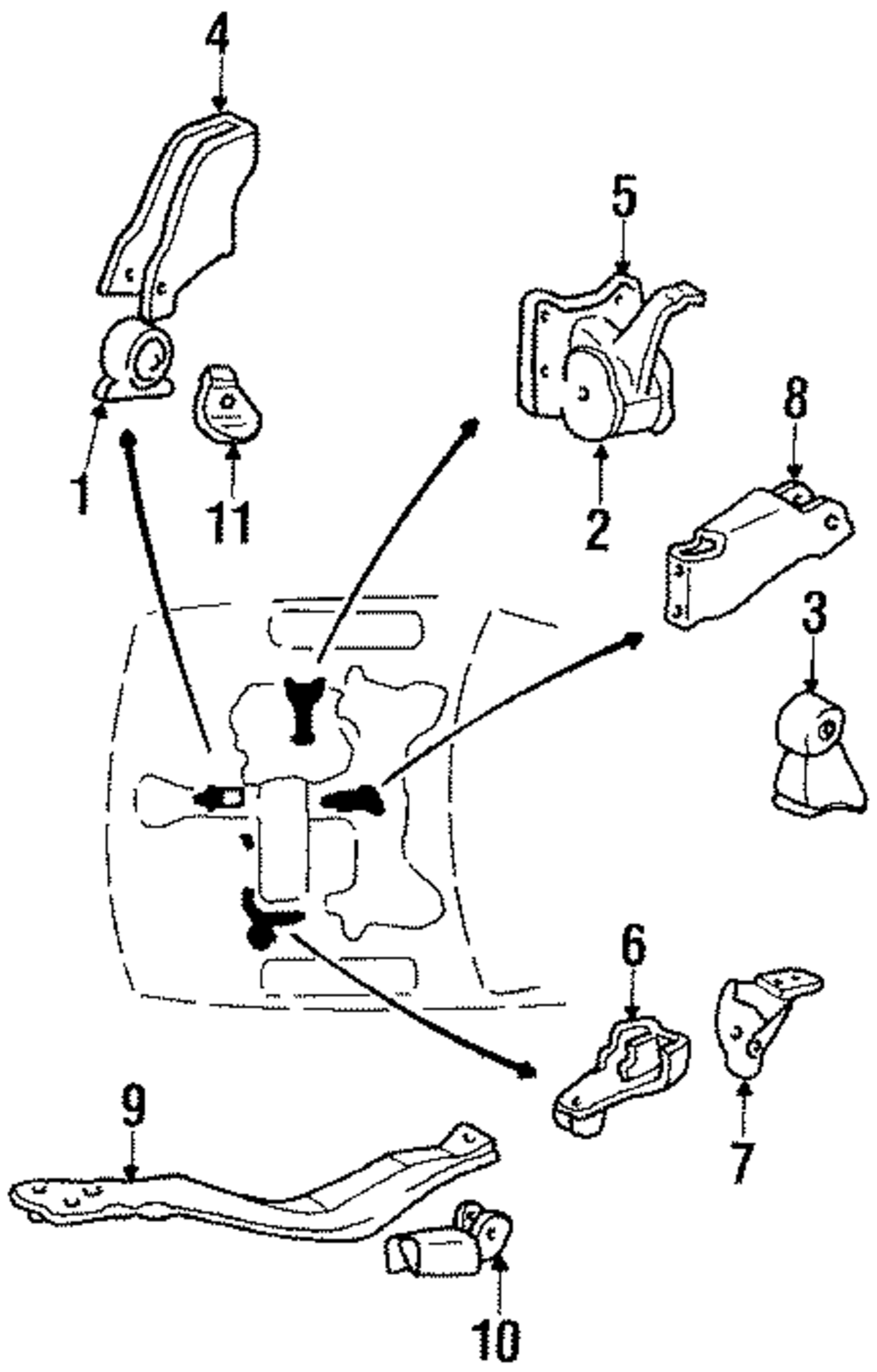 4
5
1
11
2
8
3
6
7
9
10