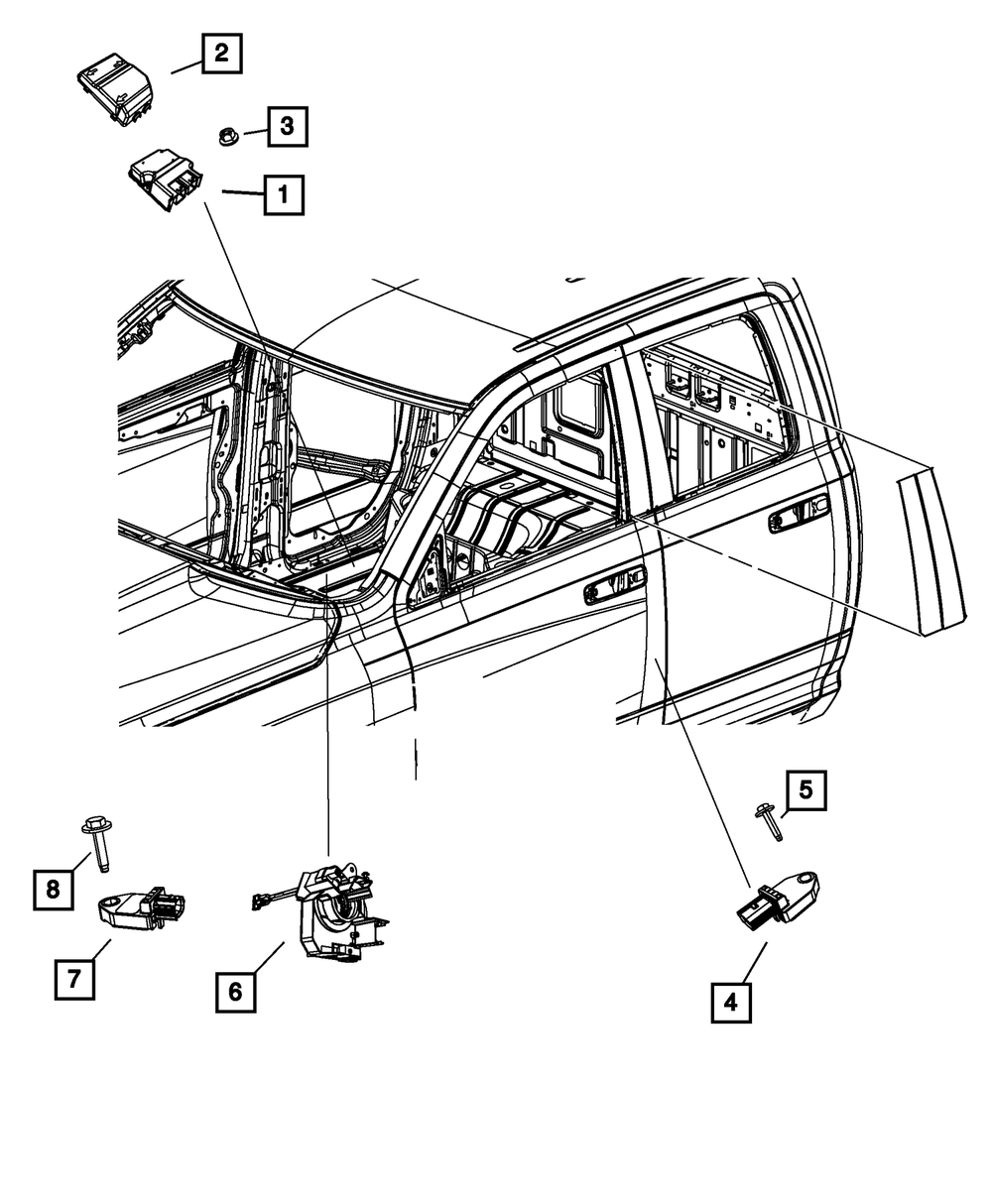 2
3
1
5
8
7
6
4