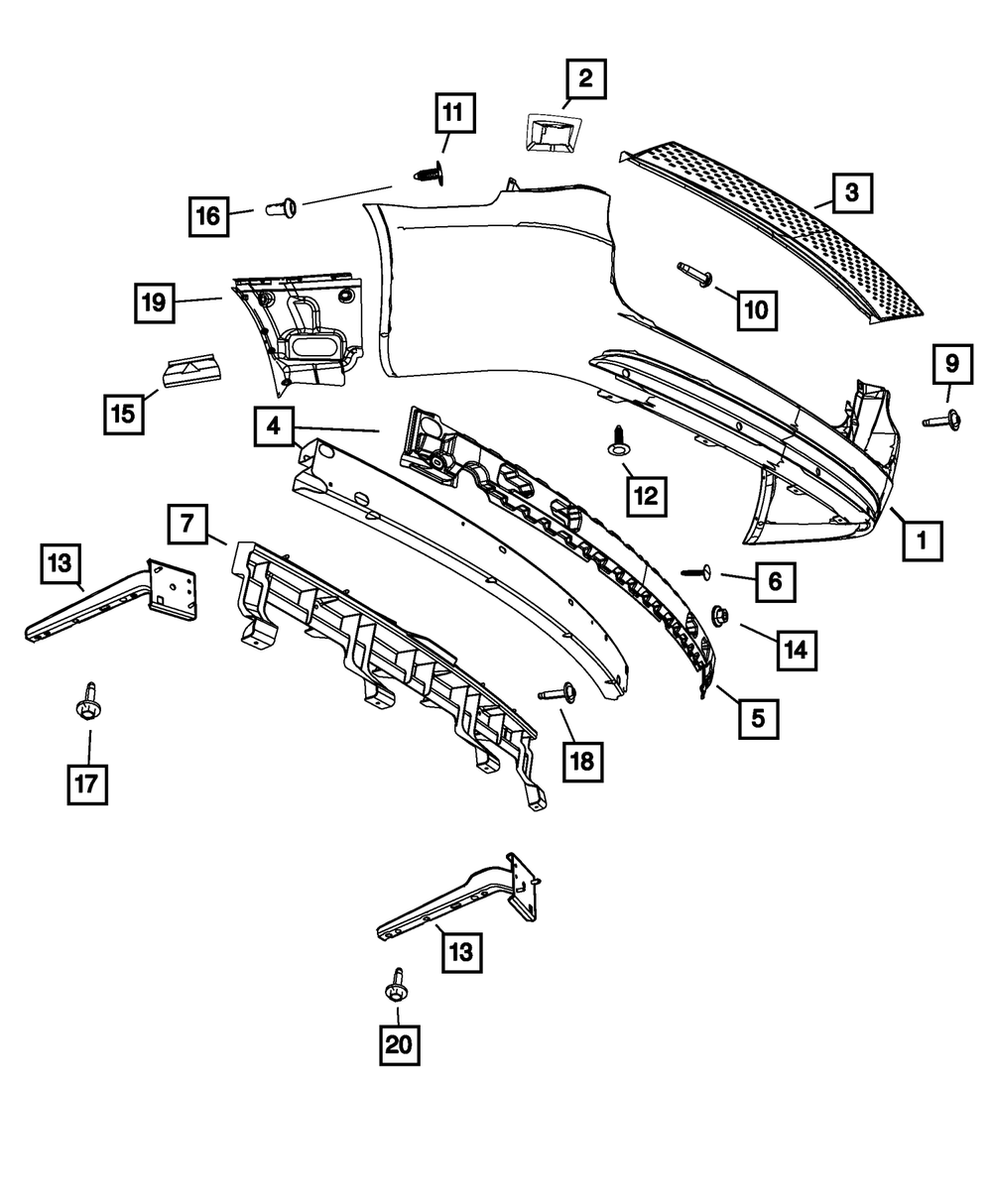 2
11
3
16
10
19
9
15
4
12
1
7
13
6
14
5
18
17
13
20