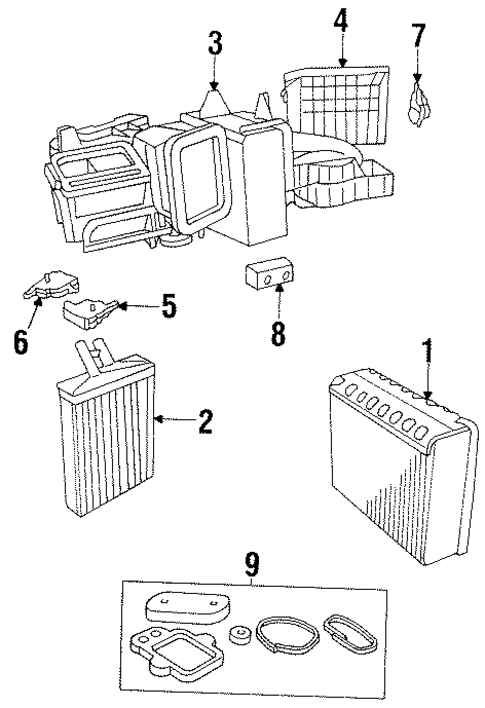 3
4
7
5
6
8
1
2
9