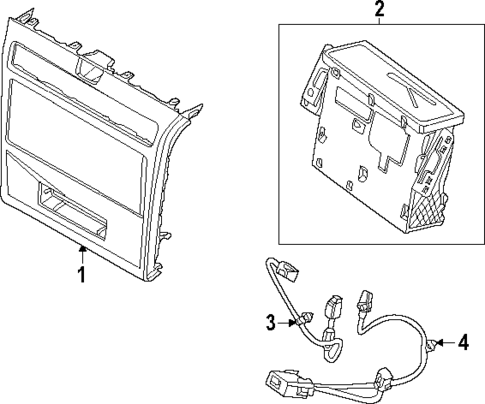 2

1

3

4