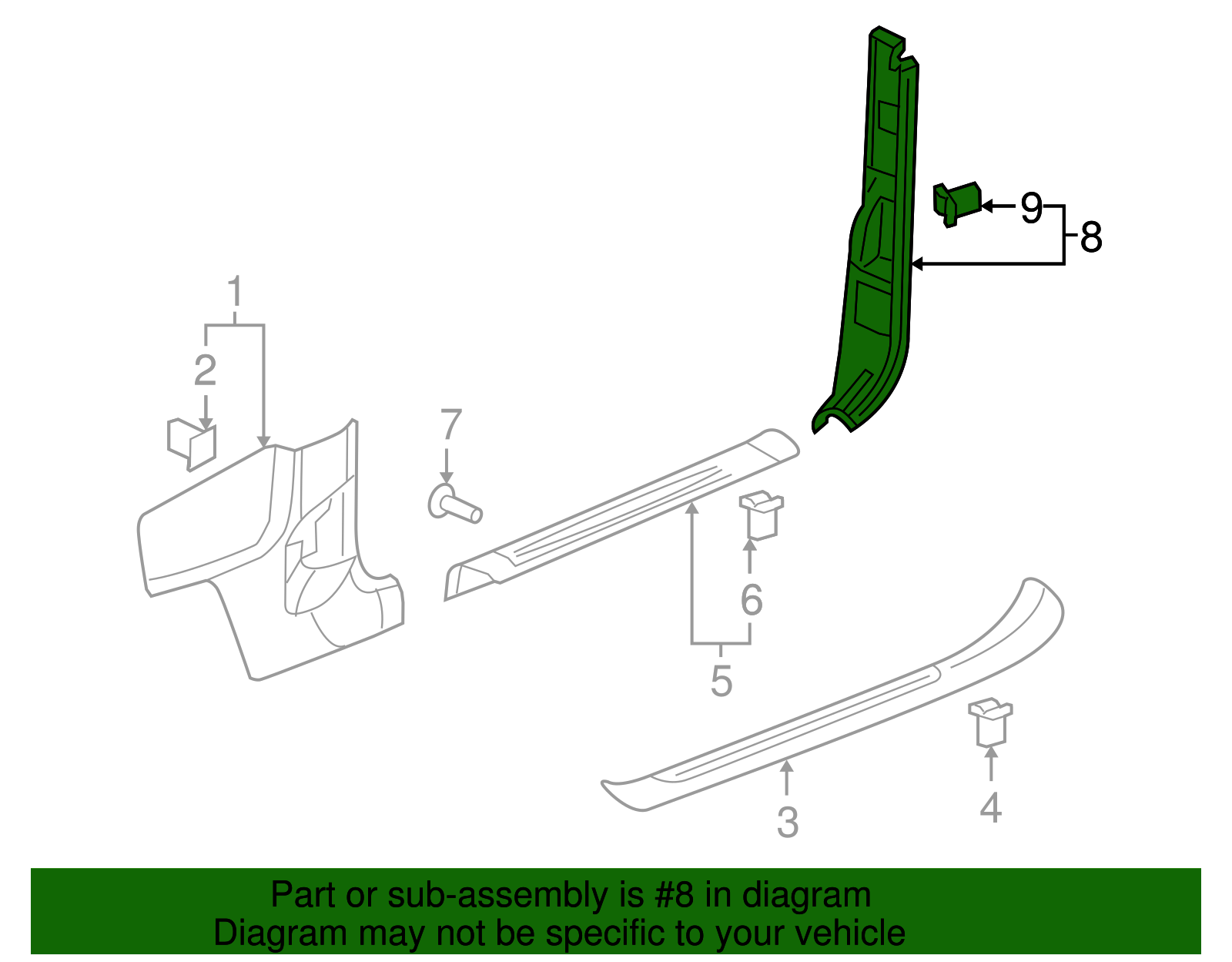 9
8
1
2
7
6
5
3
4

Part or sub-assembly is #8 in diagram
Diagram may not be specific to your vehicle