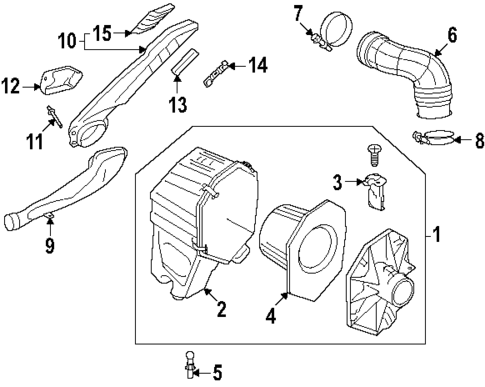 10
15
7
6
12
14
13
11
8
3
9
1
2
4
5