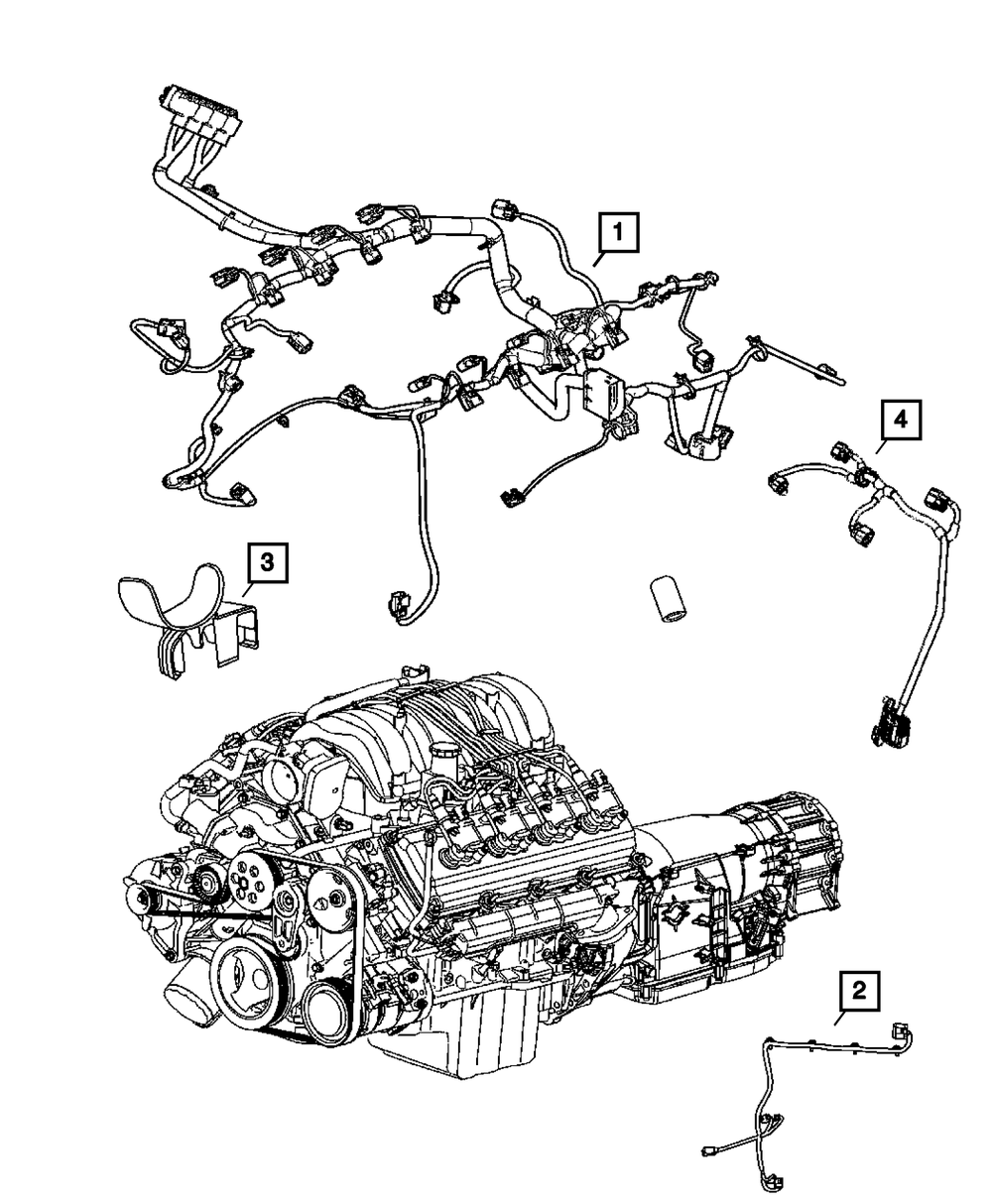 1

4

3

2