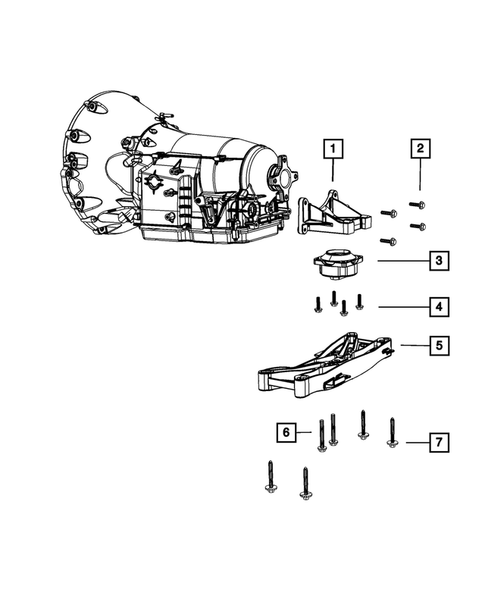 1
2
3
4
5
6
7