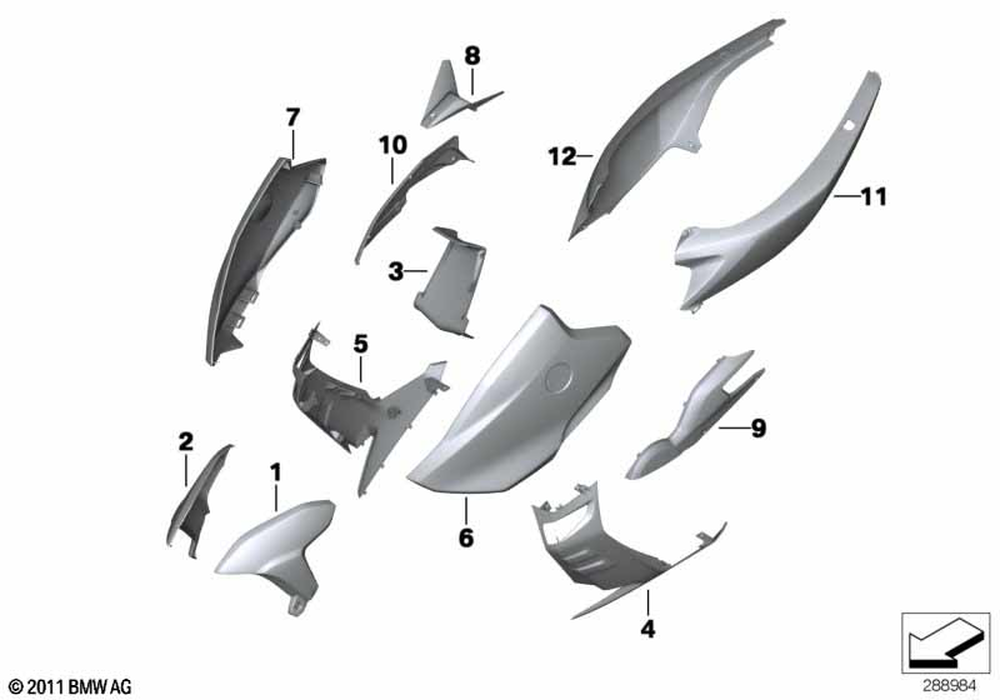 8
7
10
12
11
3
5
9
2
1
6
4
© 2011 BMW AG
288984