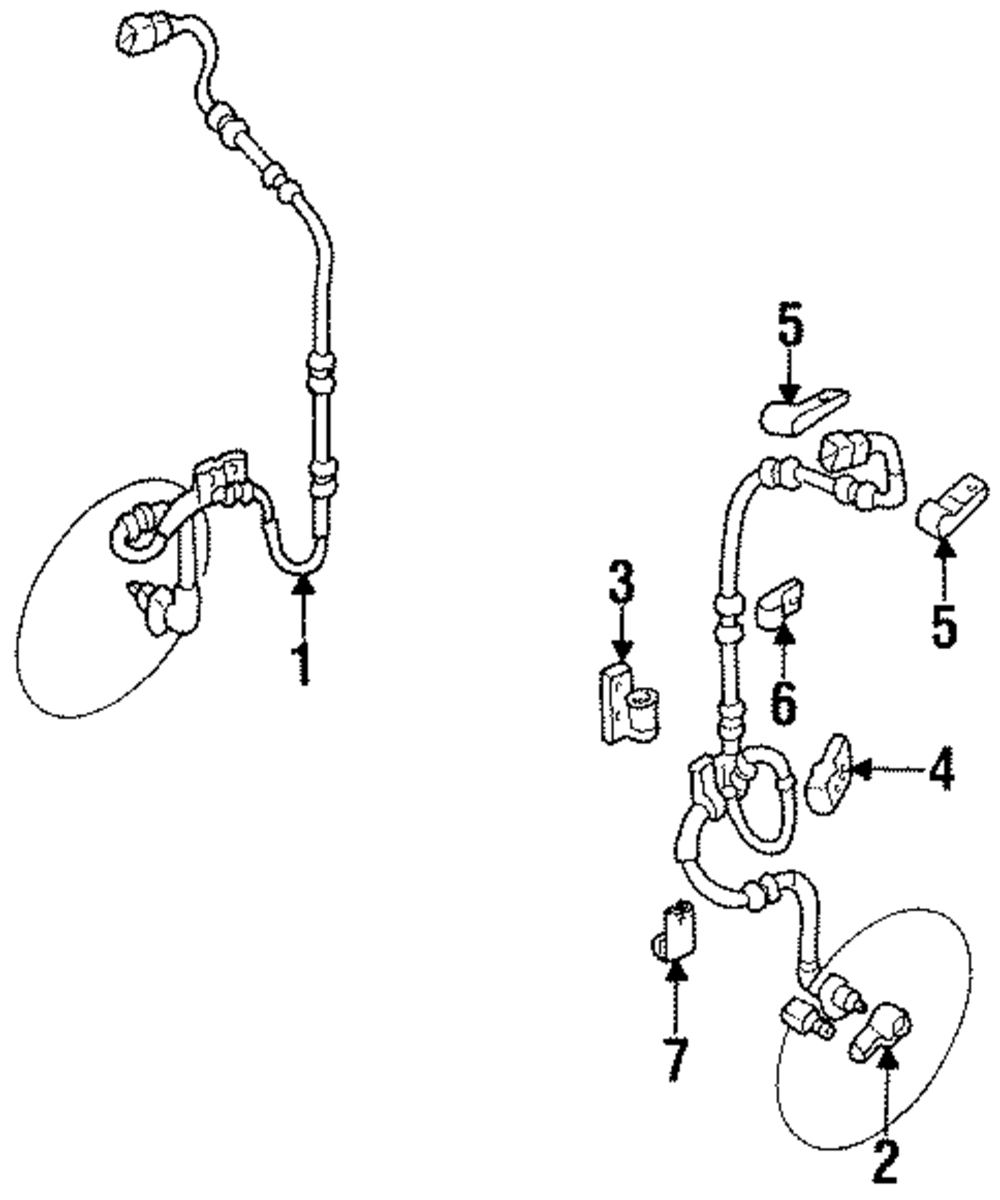 5
5
3
6
1
4
7
2