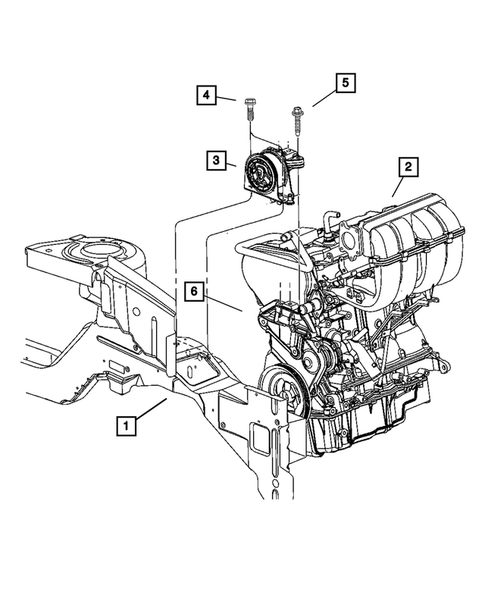 4
5
3
2
6
1