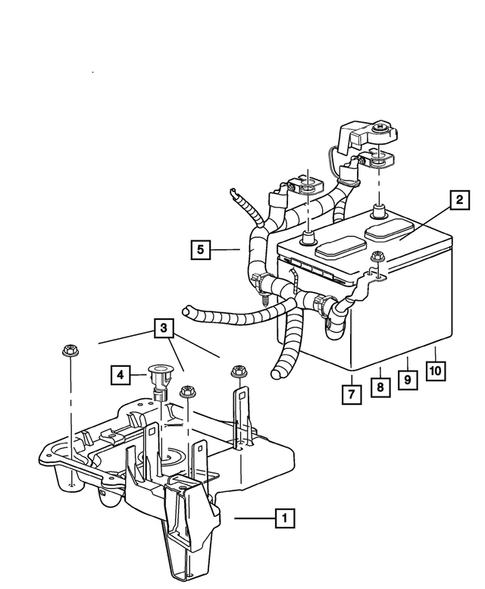 2
5
3
4
7
8
9
10
1