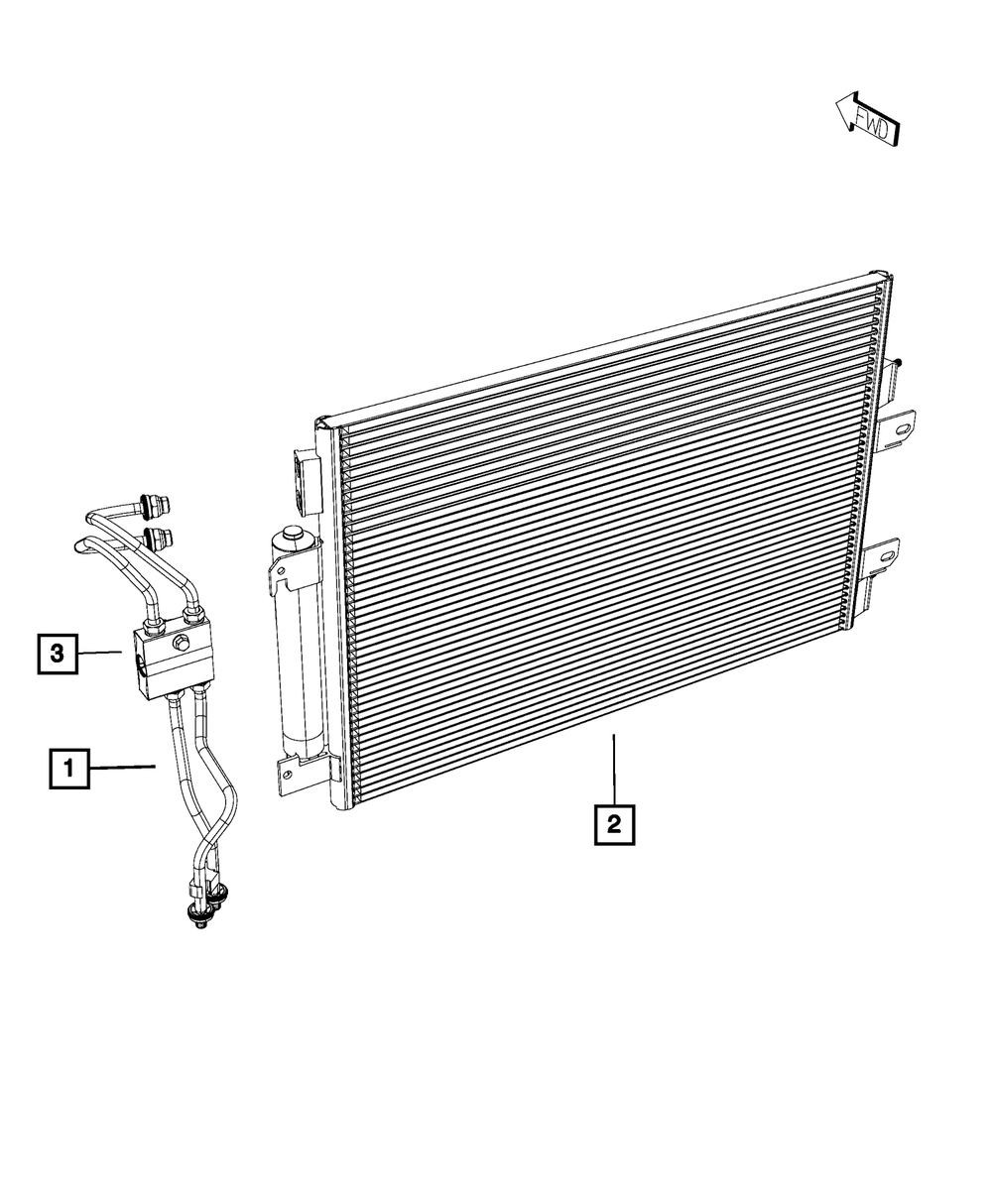 FWD

3

1

2