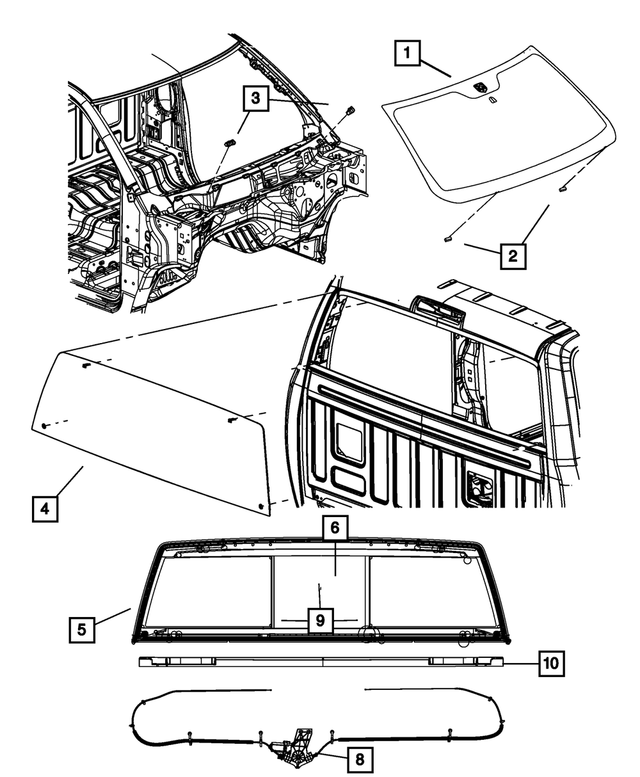 1
3
2
4
6
5
9
10
8