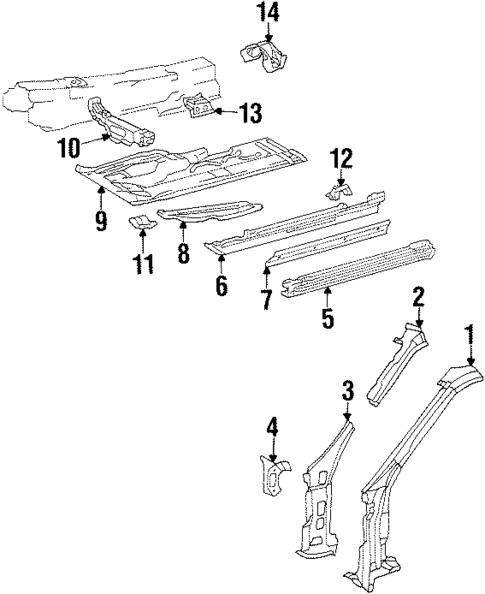 14
13
10
12
9
11
8
6
7
5
2
1
3
4