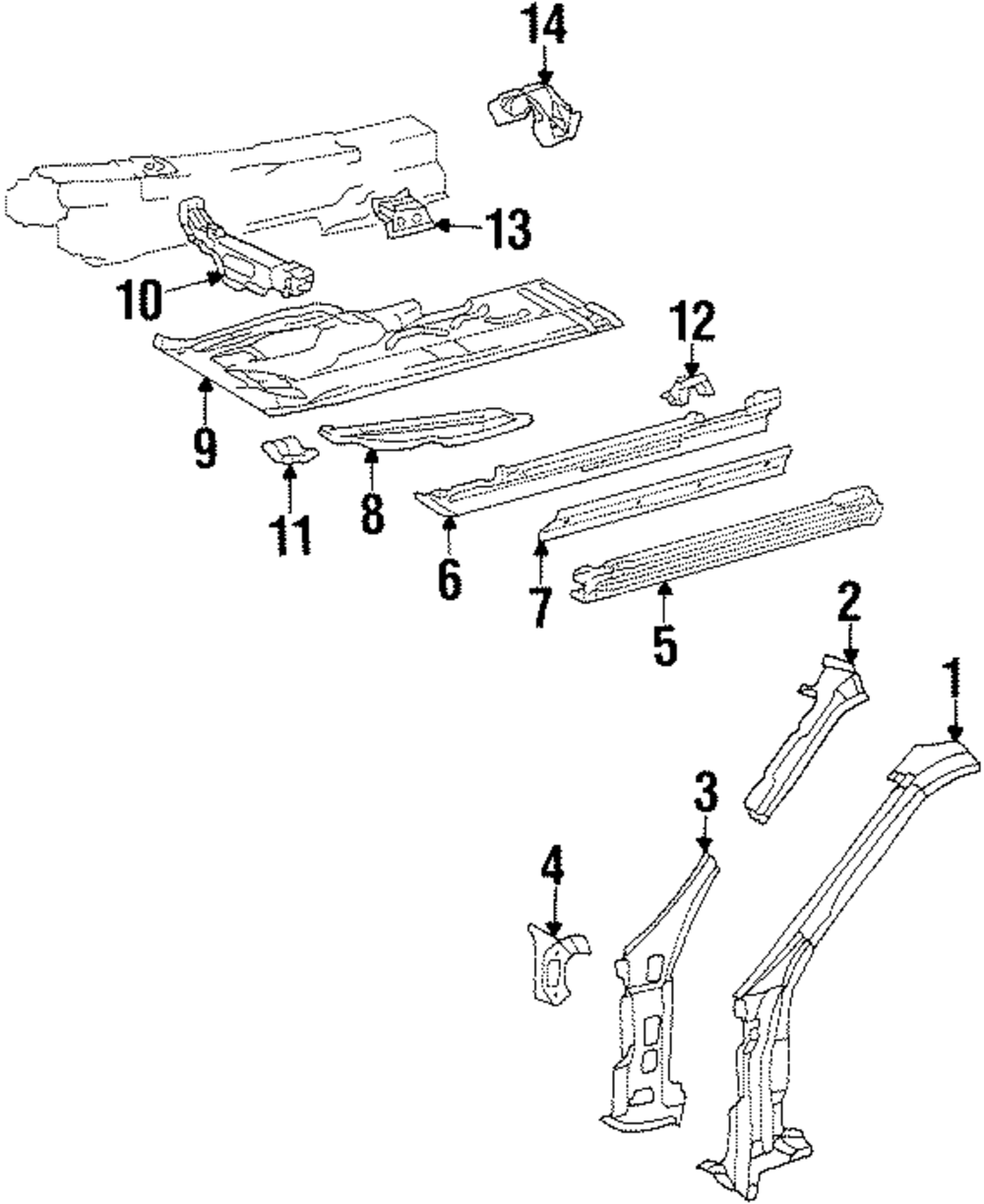 14
13
10
12
9
11
8
6
7
5
2
1
3
4