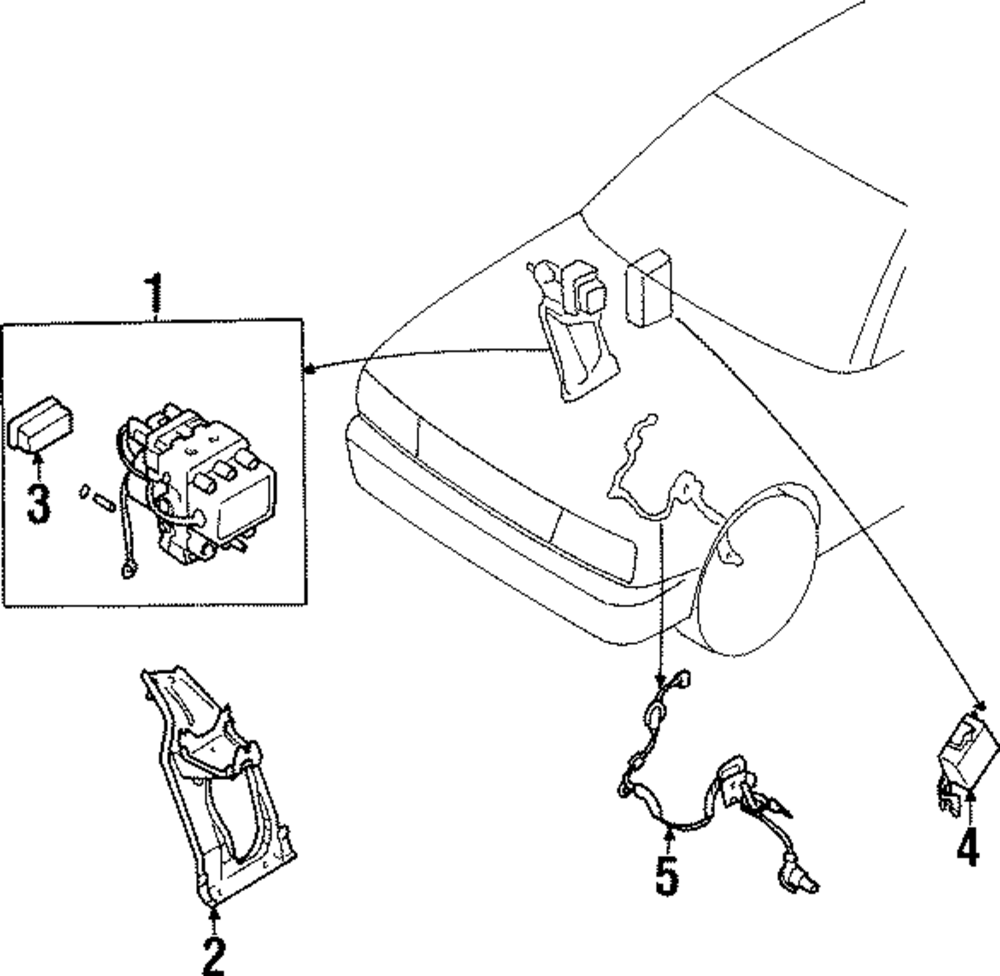 1
3
2
5
4