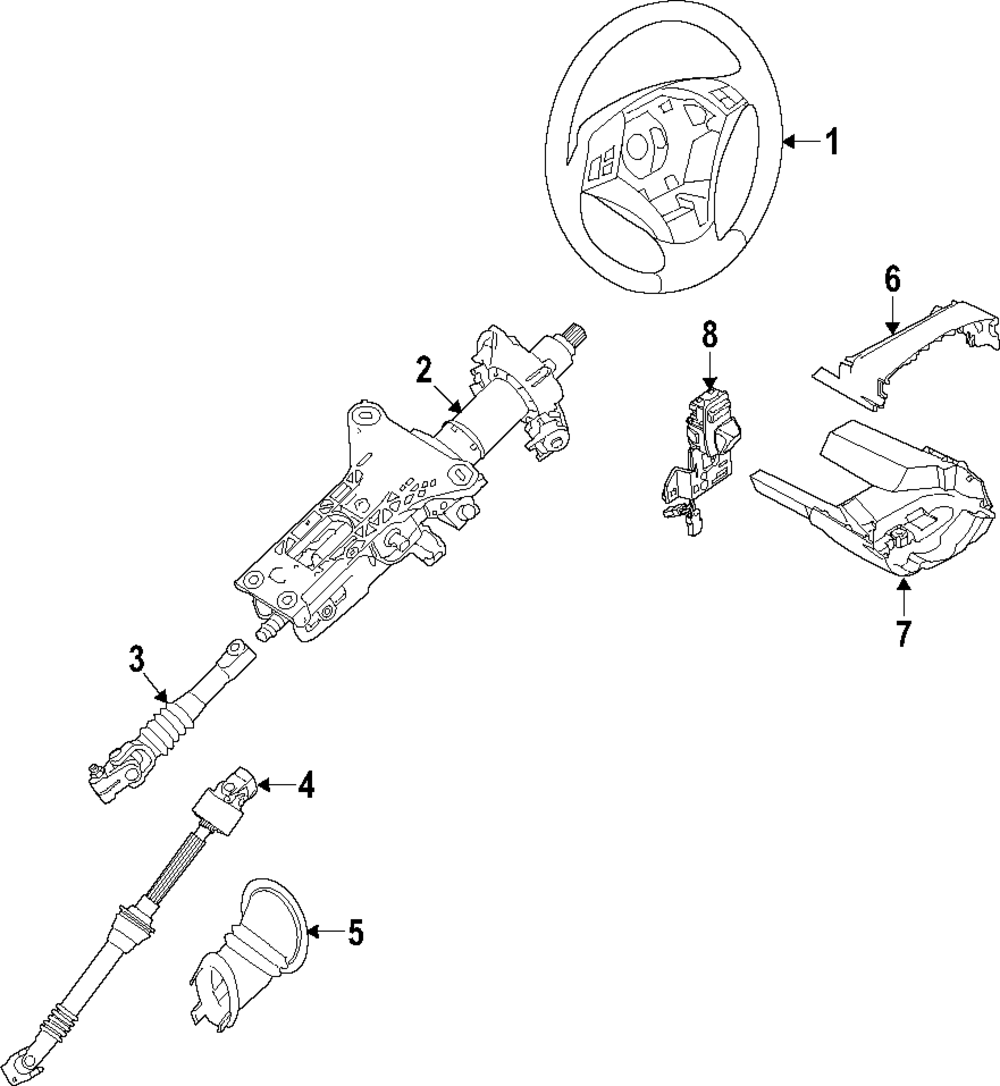 1
6
8
2
7
3
4
5