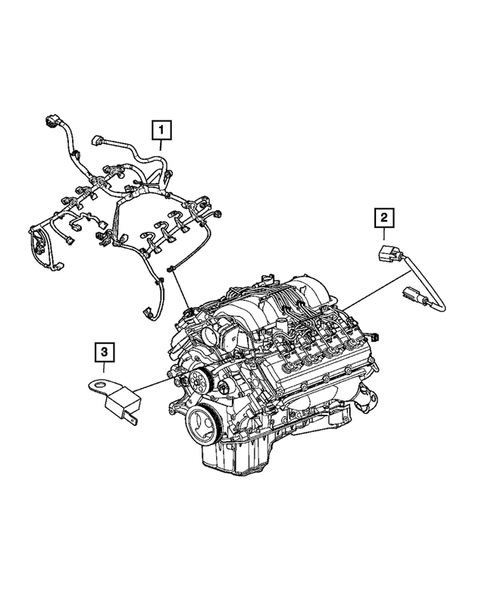 1

2

3