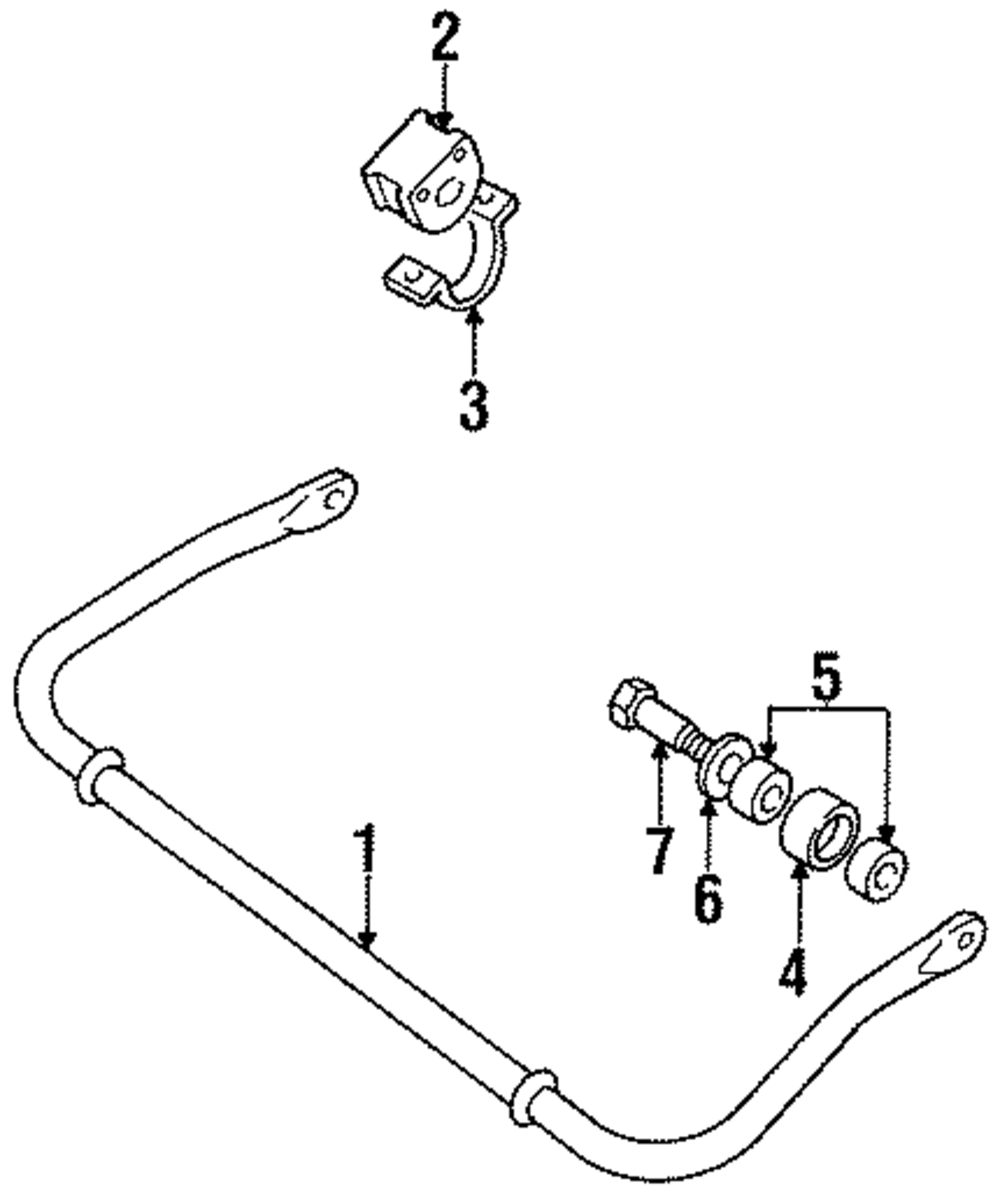 2
3
5
7
6
1
4