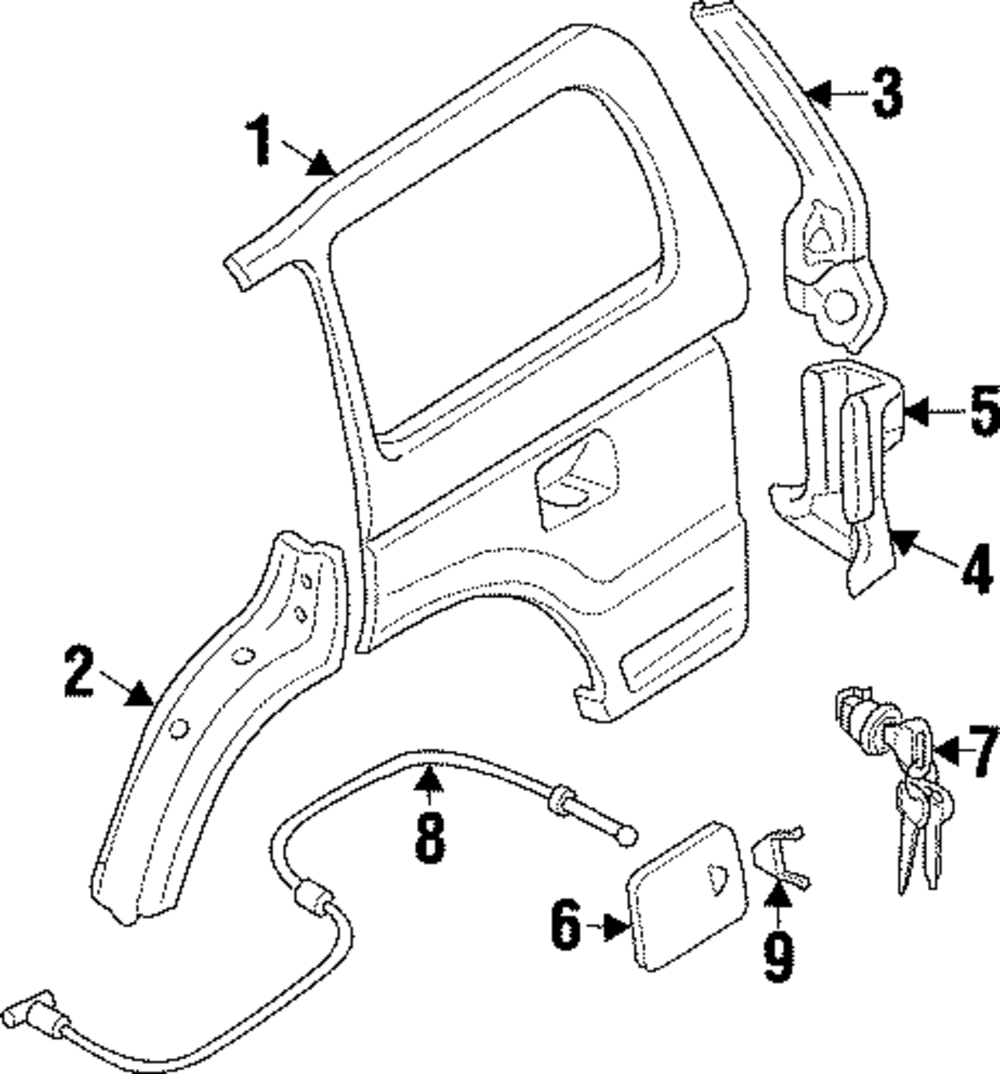 1
3
5
4
2
7
8
6
9