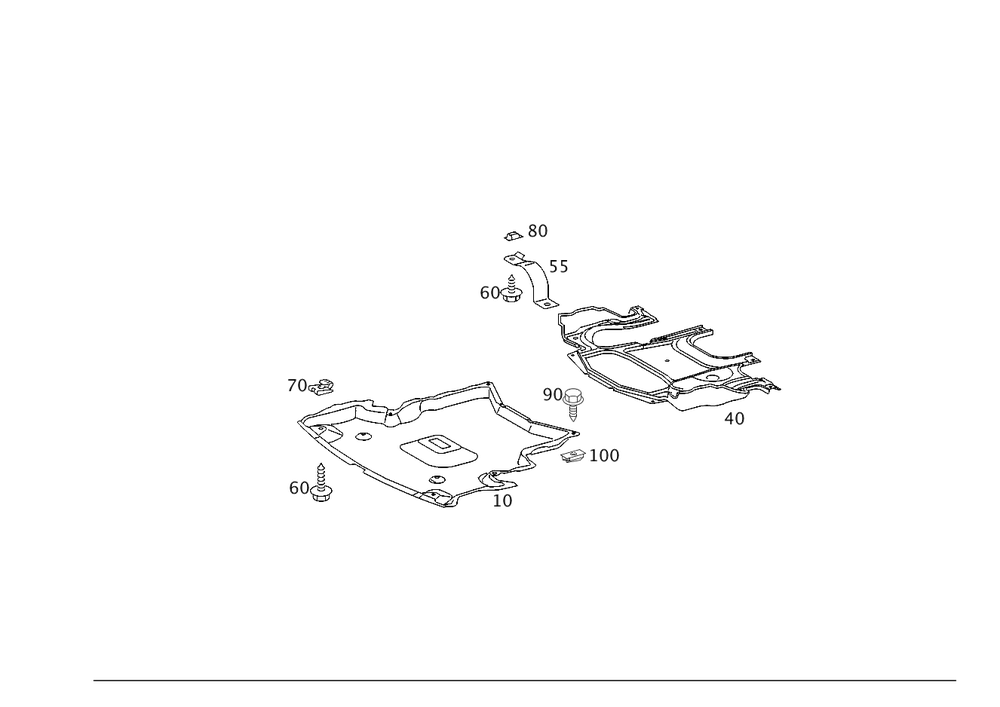 80
55
60
70
90
40
100
60
10