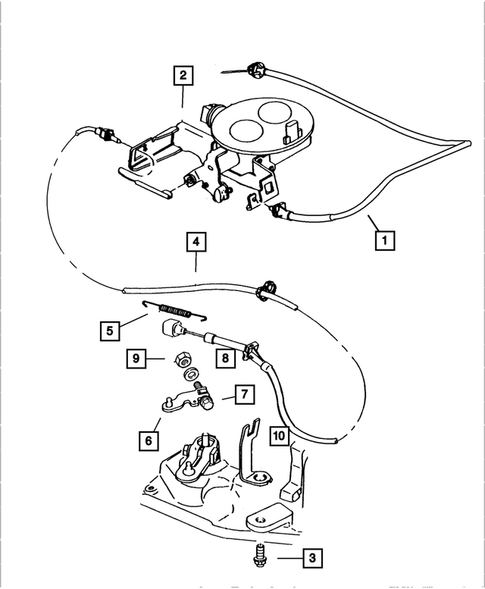 2
1
4
5
9
8
7
6
10
3