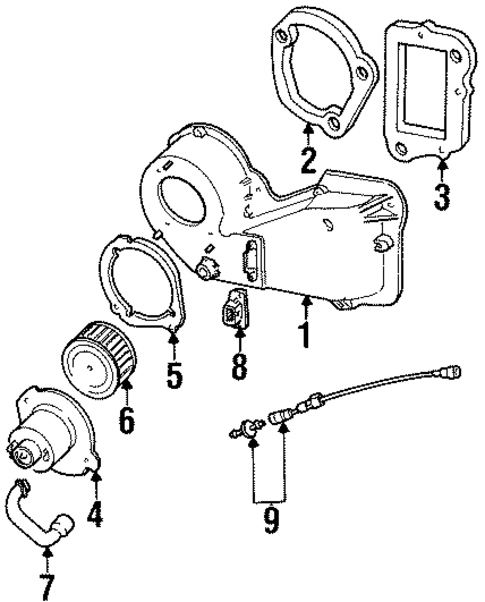 2
3
1
5
8
6
4
9
7