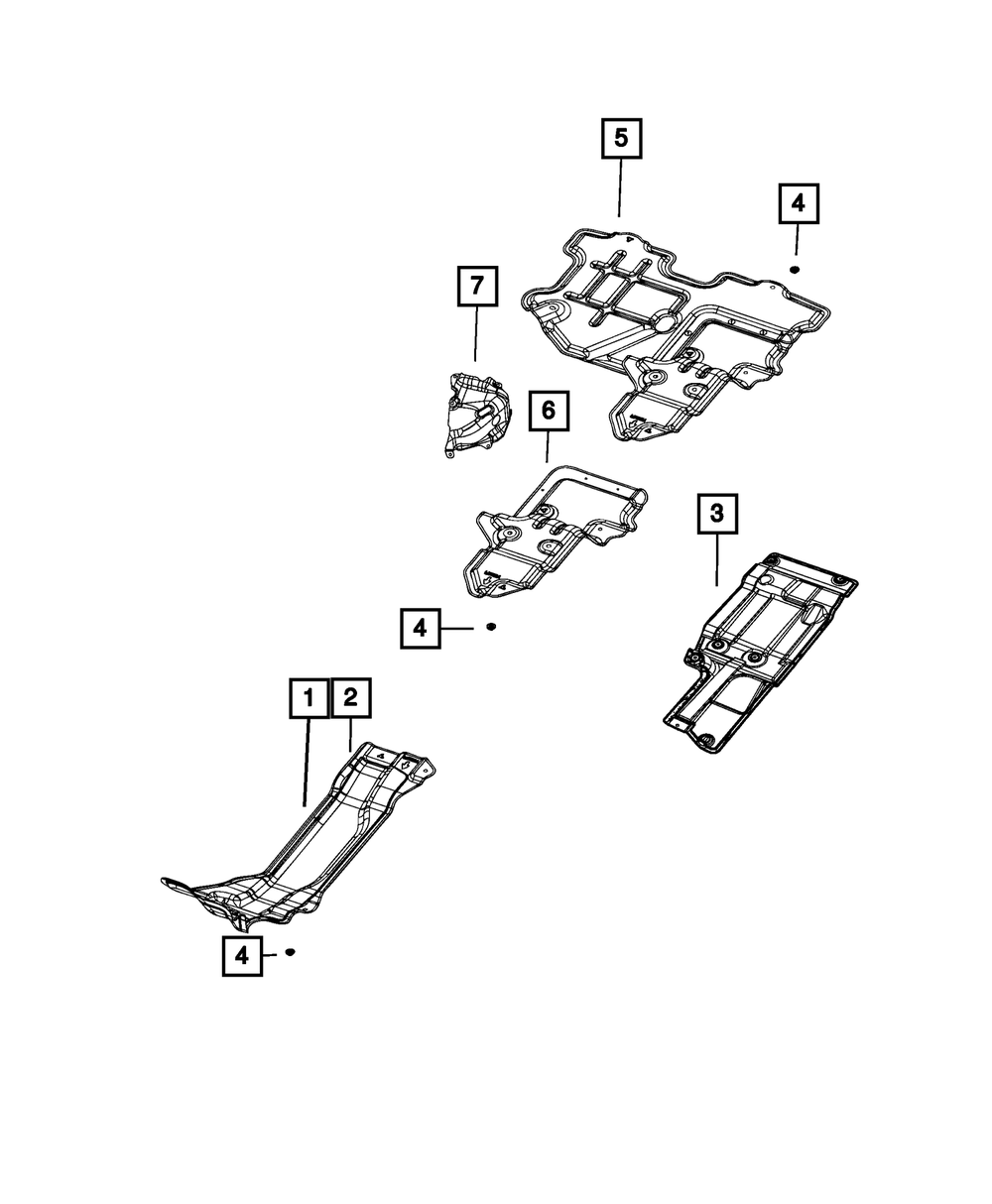 5
4
7
6
3
4
1
2
4