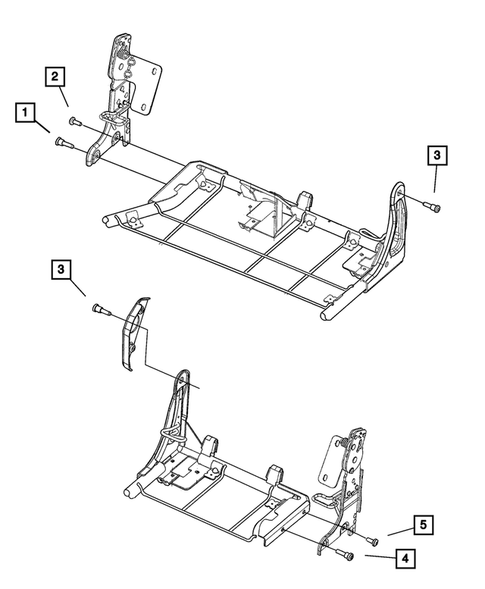 2
1
3
3
5
4