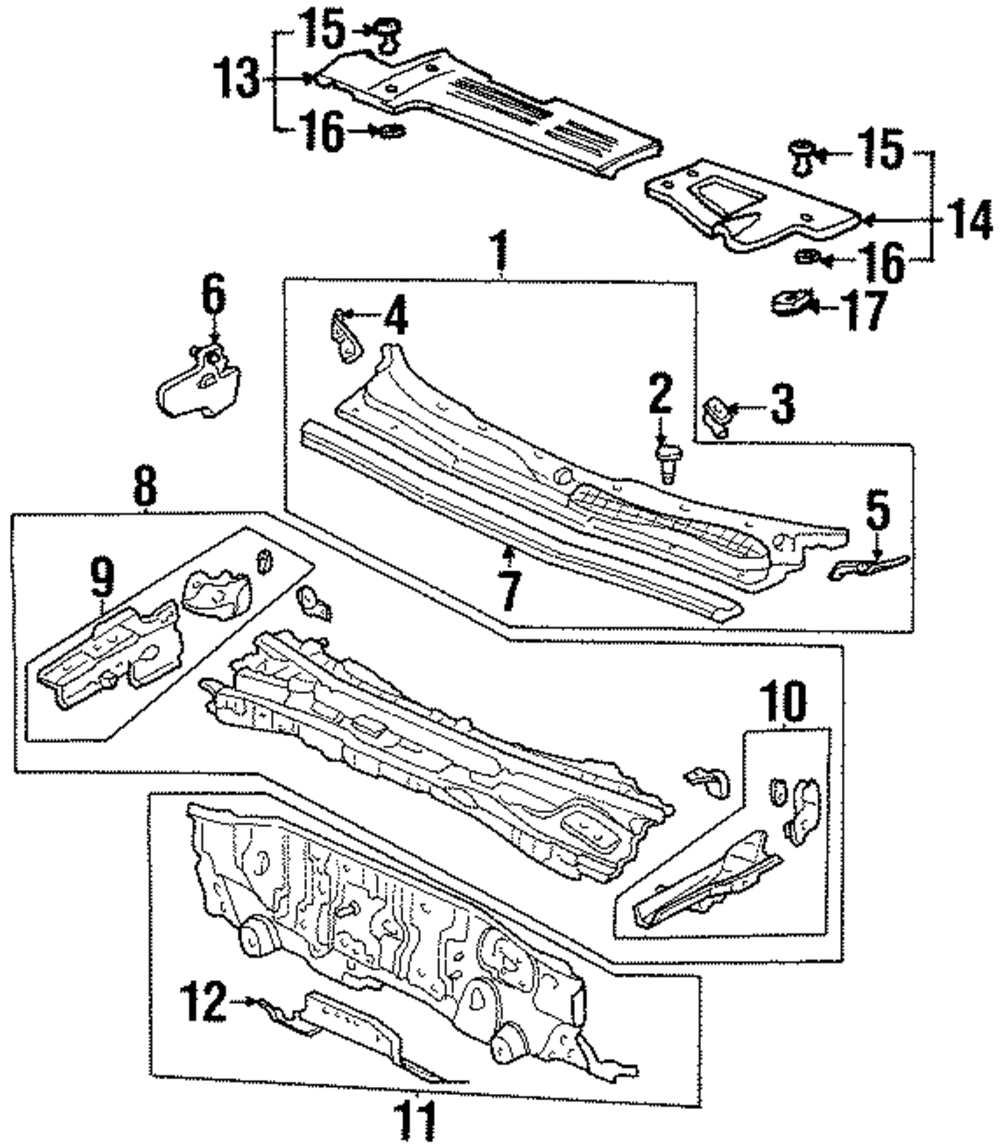 15
13
16
15
14
16
17
1
6
4
2
3
8
5
9
7
10
12
11