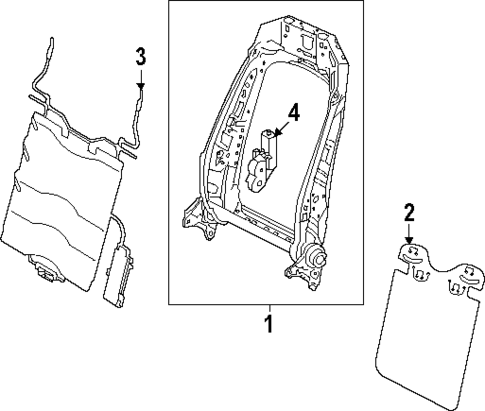 3

4

2

1