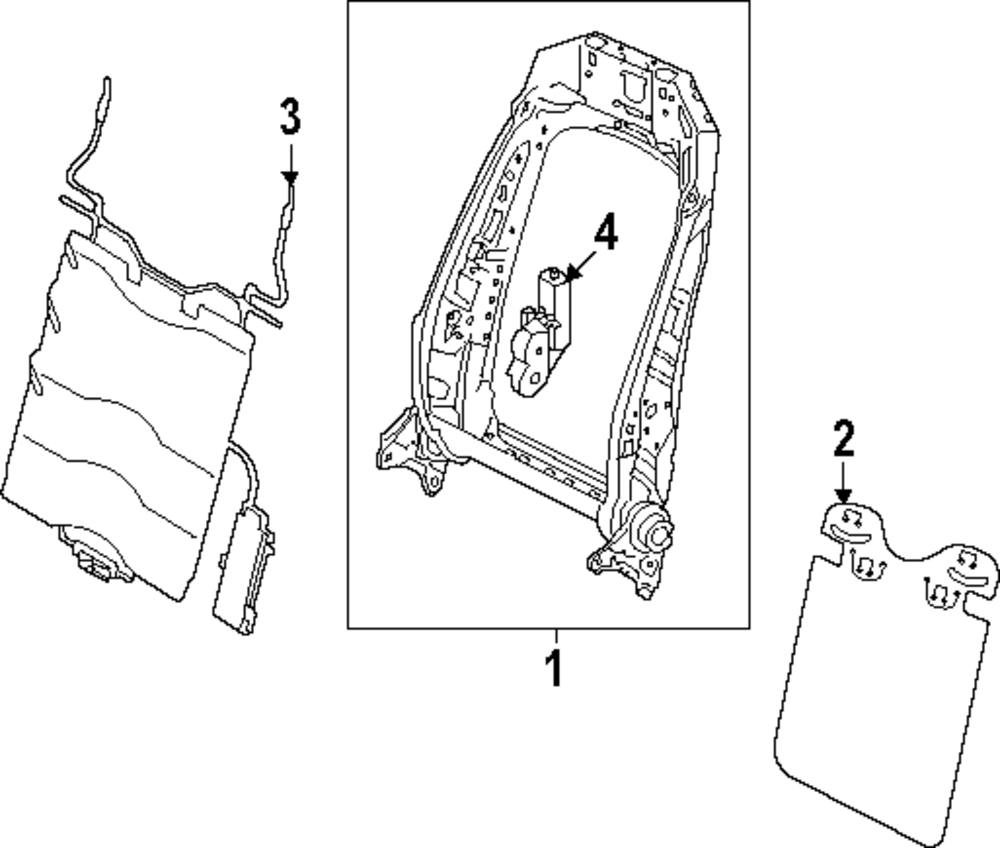 3
4
2
1