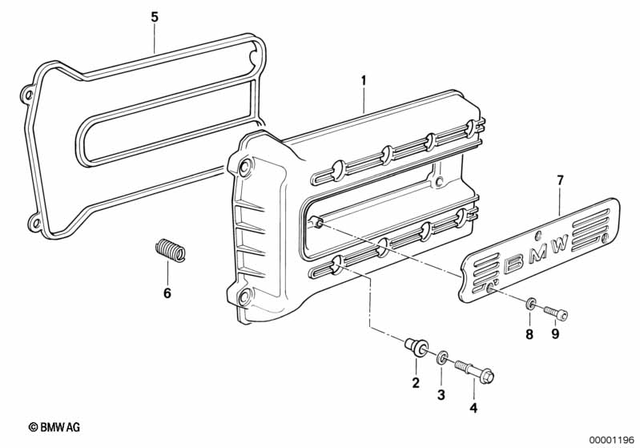 5

1

7

BMW

6

8 9

2 3 4

© BMW AG

00001196