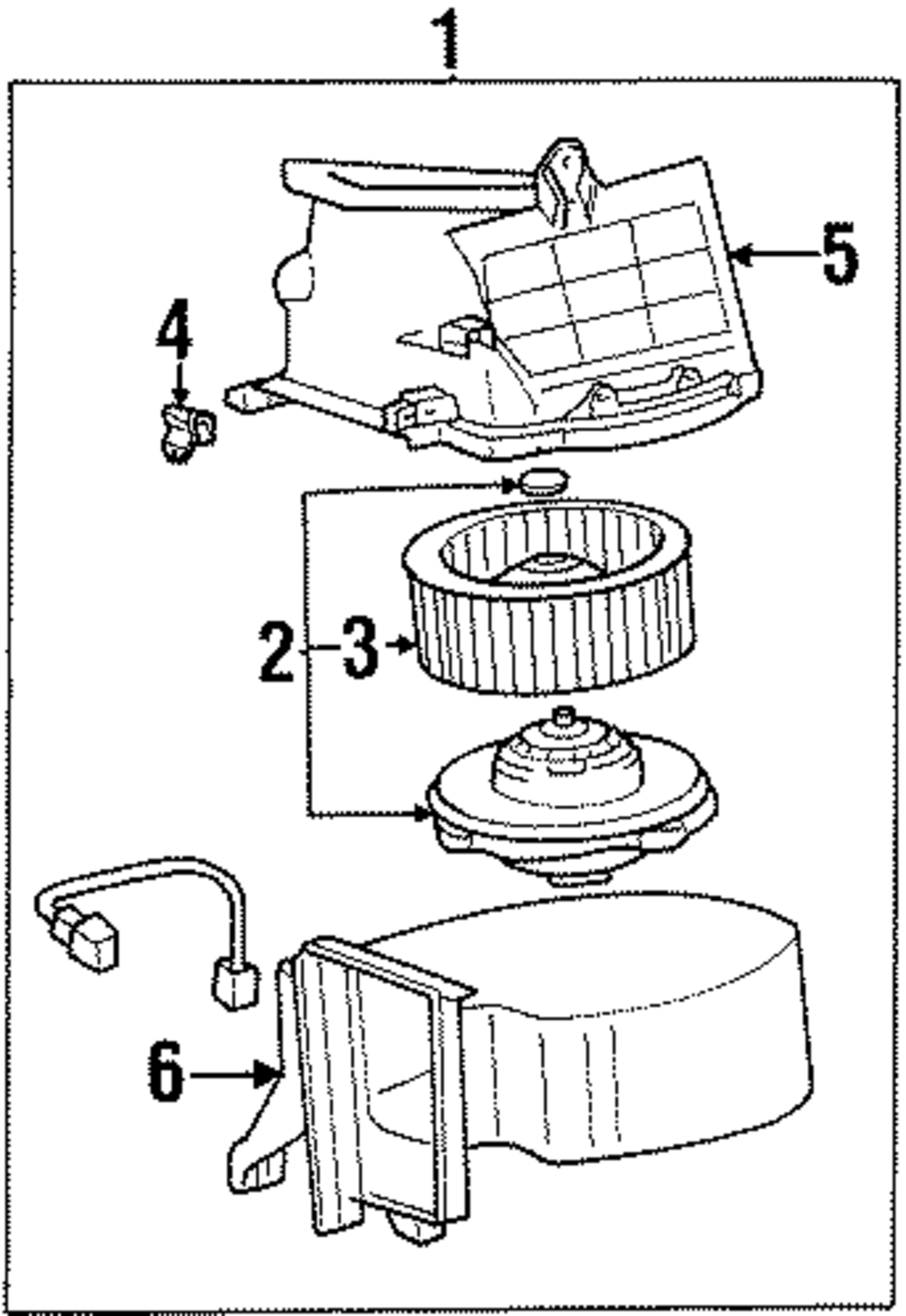 1
5
4
2
3
6