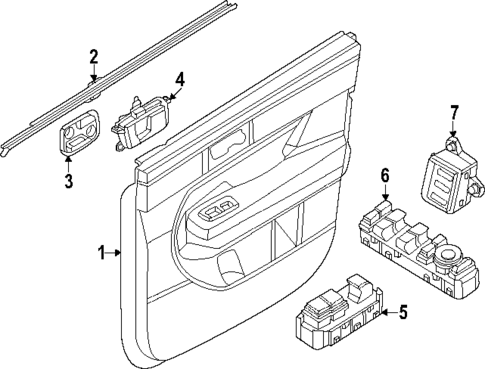 2
4
7
3
6
1
5