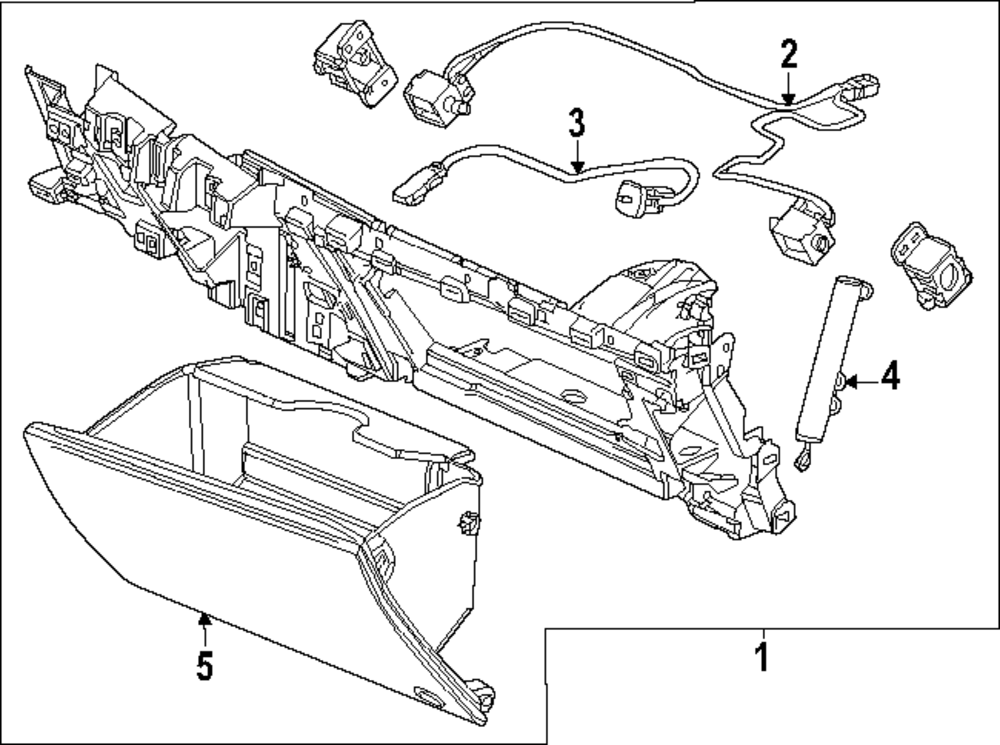 2
3
4
5
1