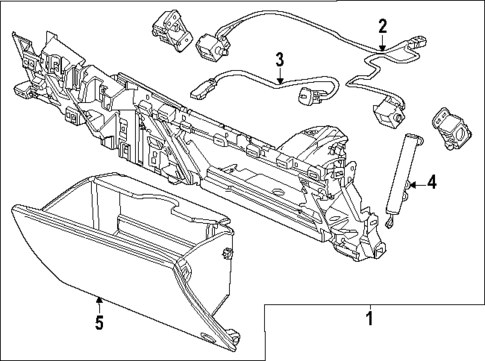 2
3
4
5
1