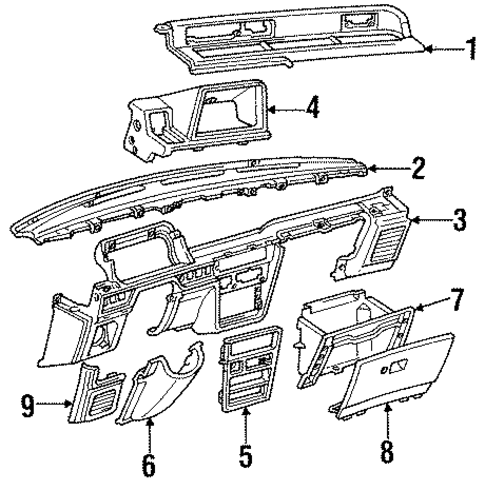 1
4
2
3
7
9
6
5
8