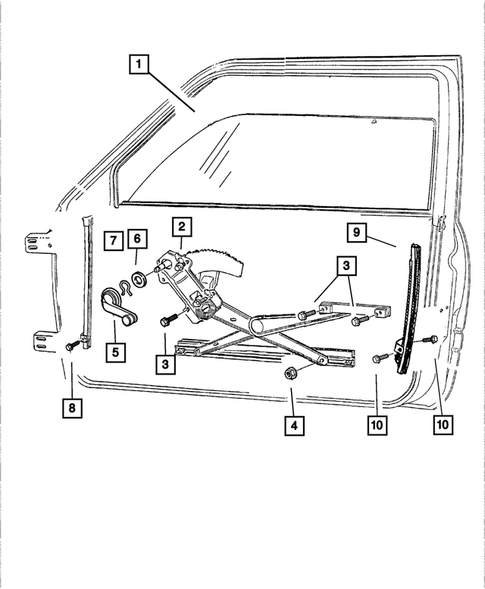 1
2
7
6
9
3
5
3
8
4
10
10