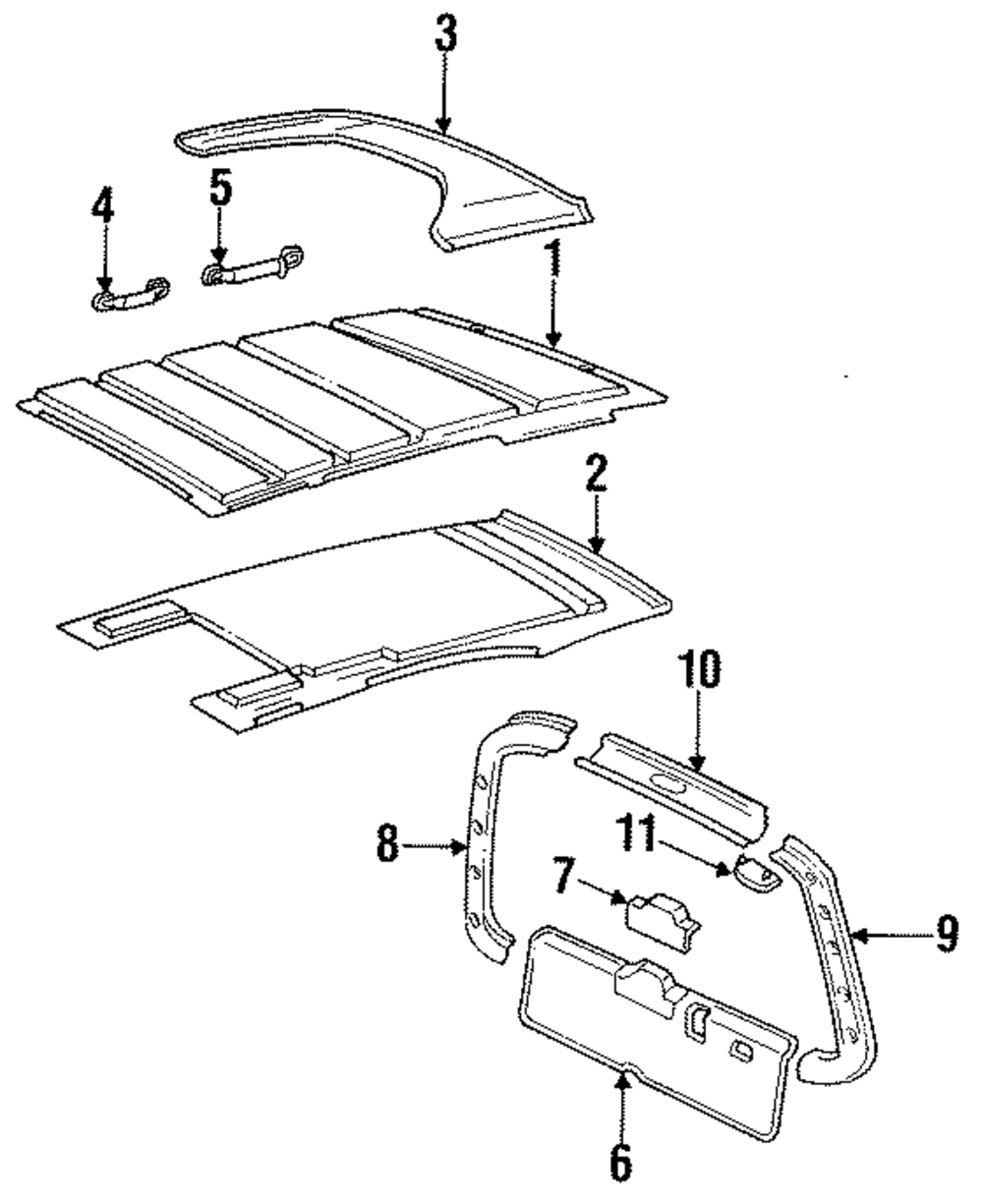 3
4
5
1
2
10
8
11
7
9
6