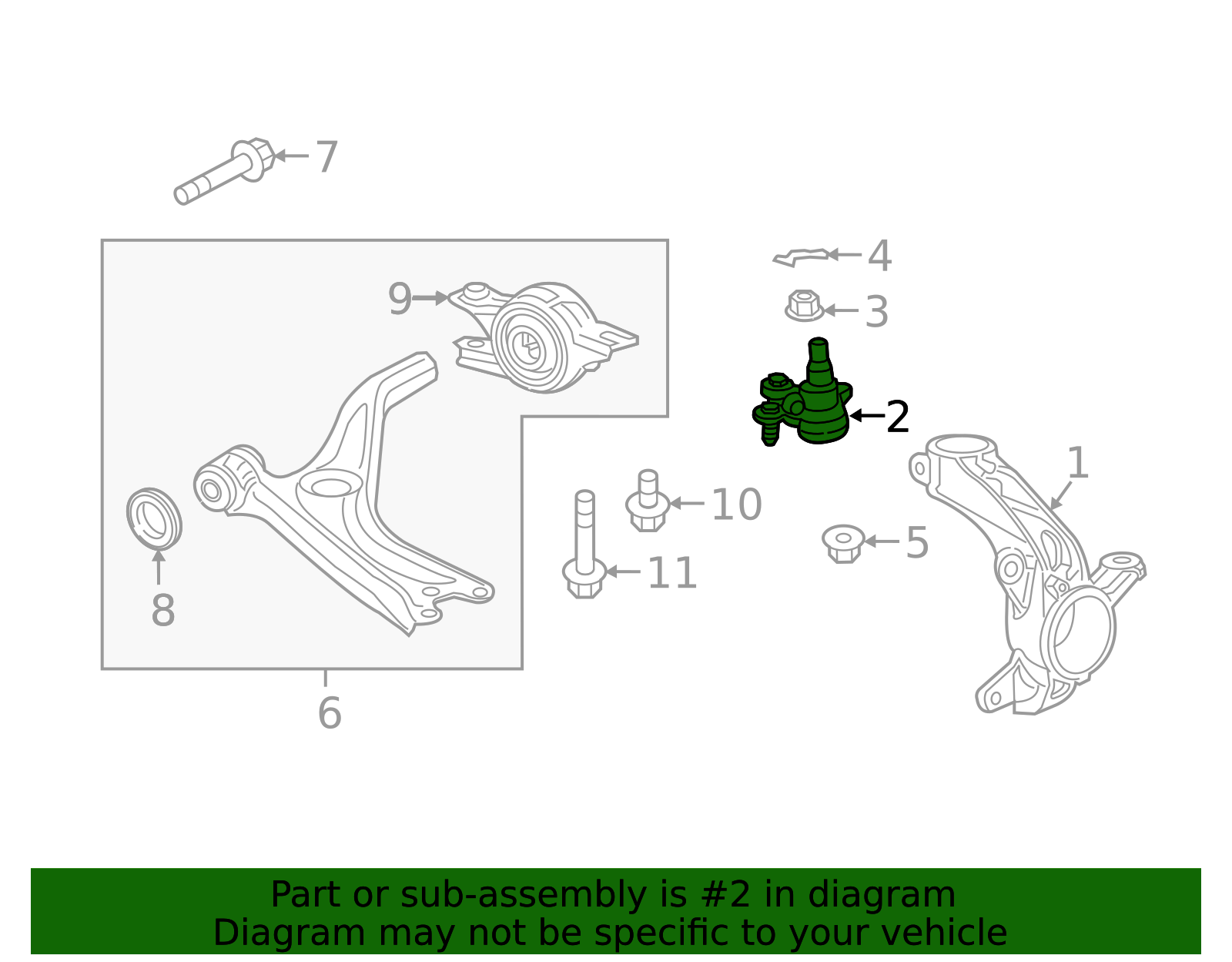 7
4
9
3
2
1
10
5
11
8
6

Part or sub-assembly is #2 in diagram
Diagram may not be specific to your vehicle