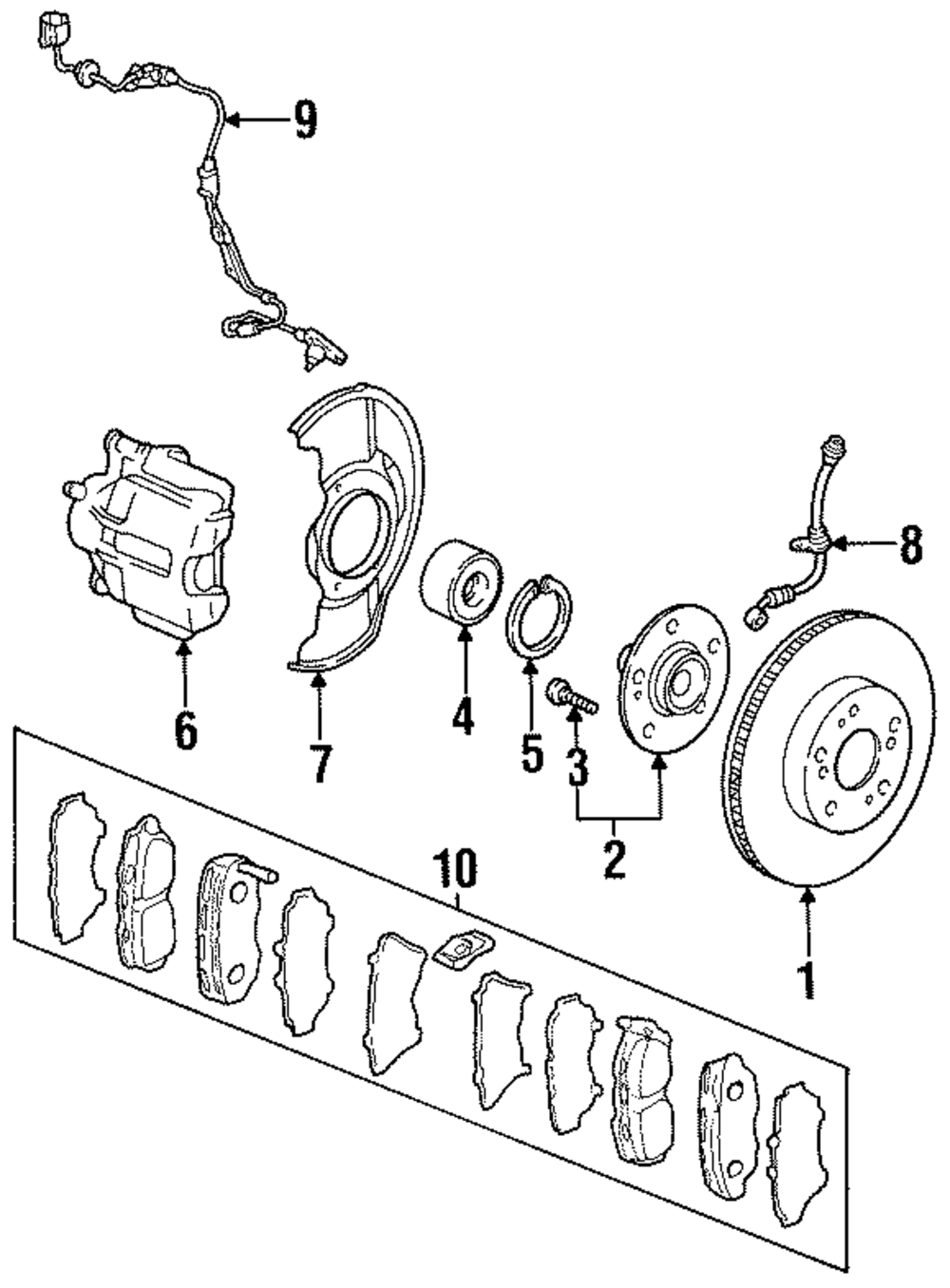 9
8
6
7
4
5
3
2
10
1