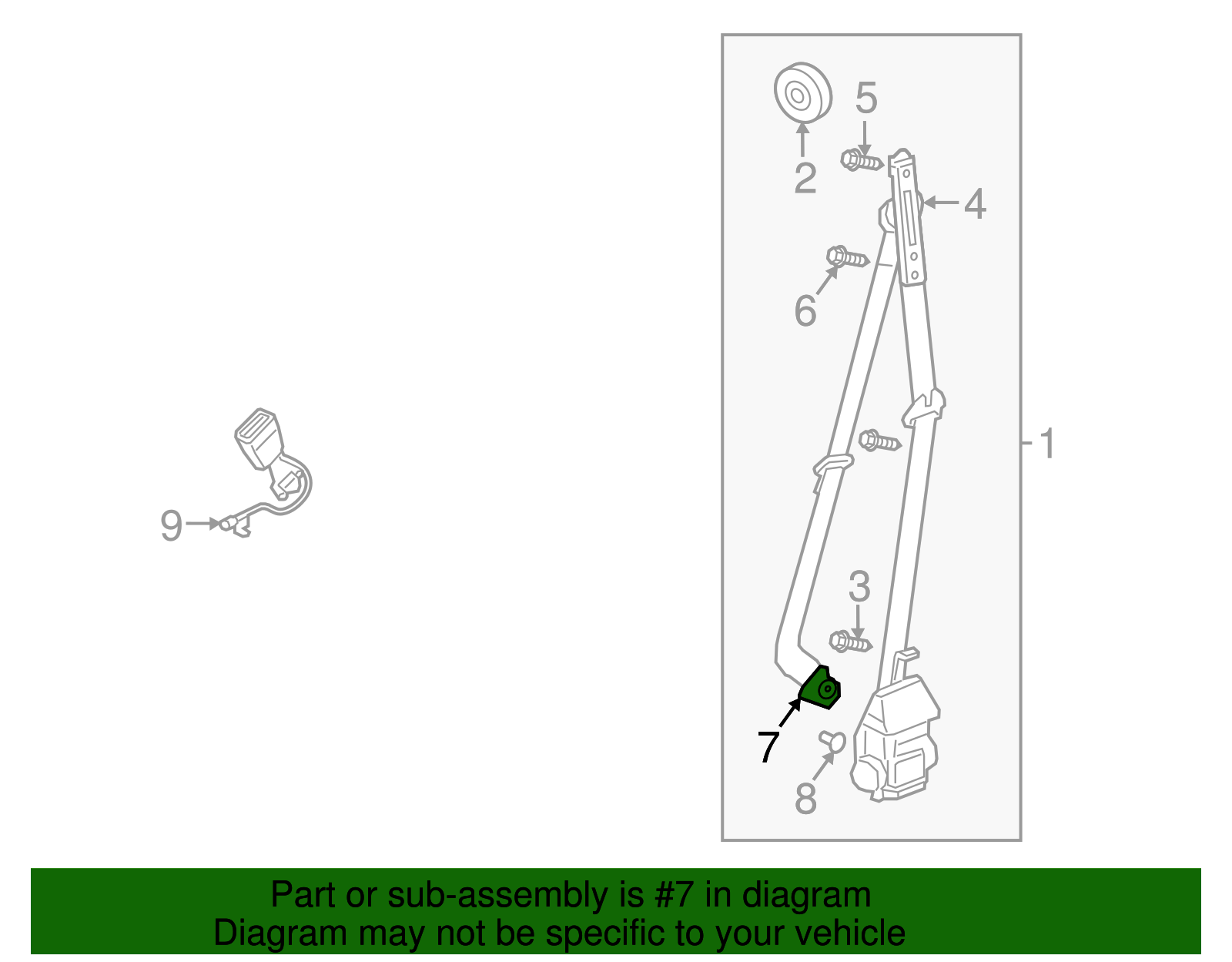 5
2
4
6
1
9
3
7
8

Part or sub-assembly is #7 in diagram
Diagram may not be specific to your vehicle