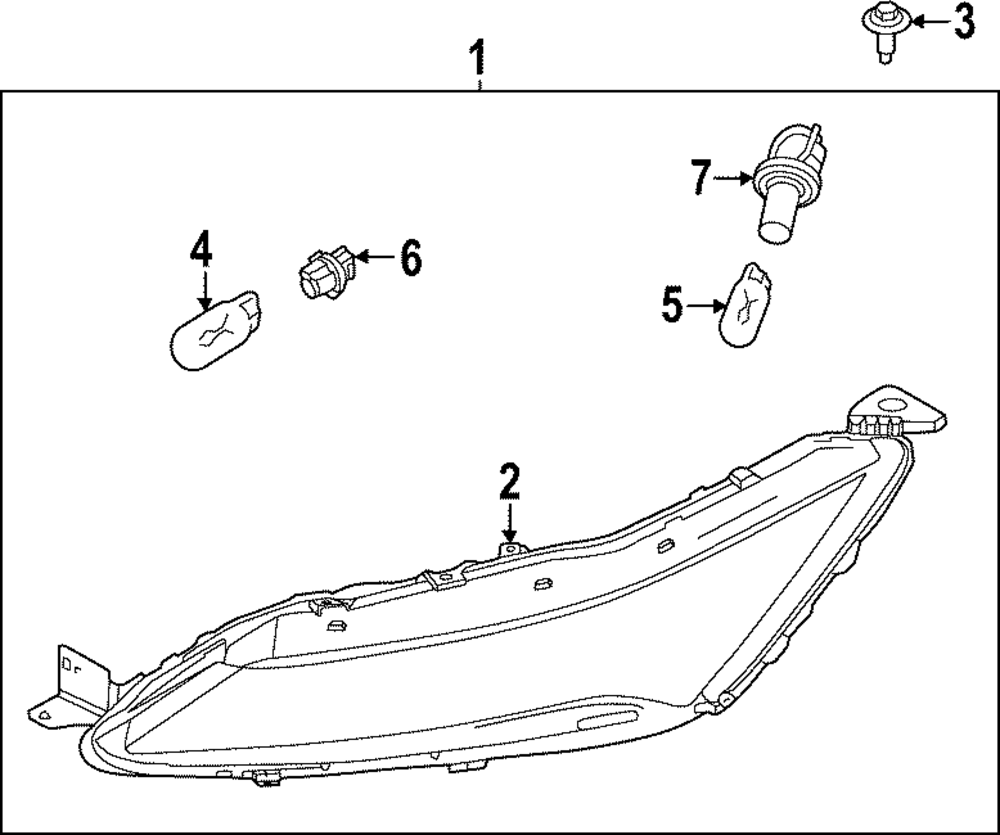 1
3
7
4
6
5
2