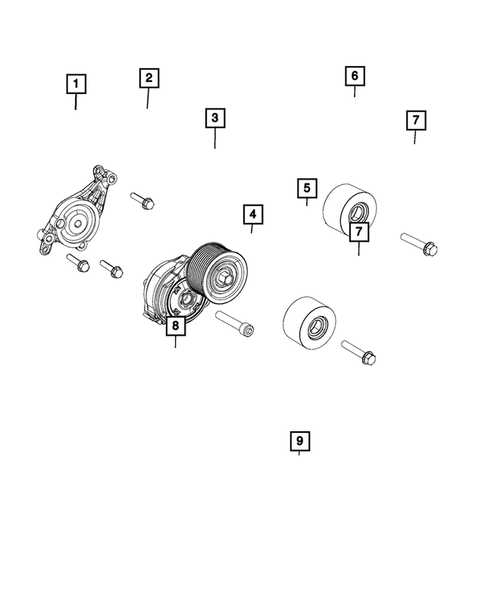 1
2
6
3
7
5
4
7
8
9