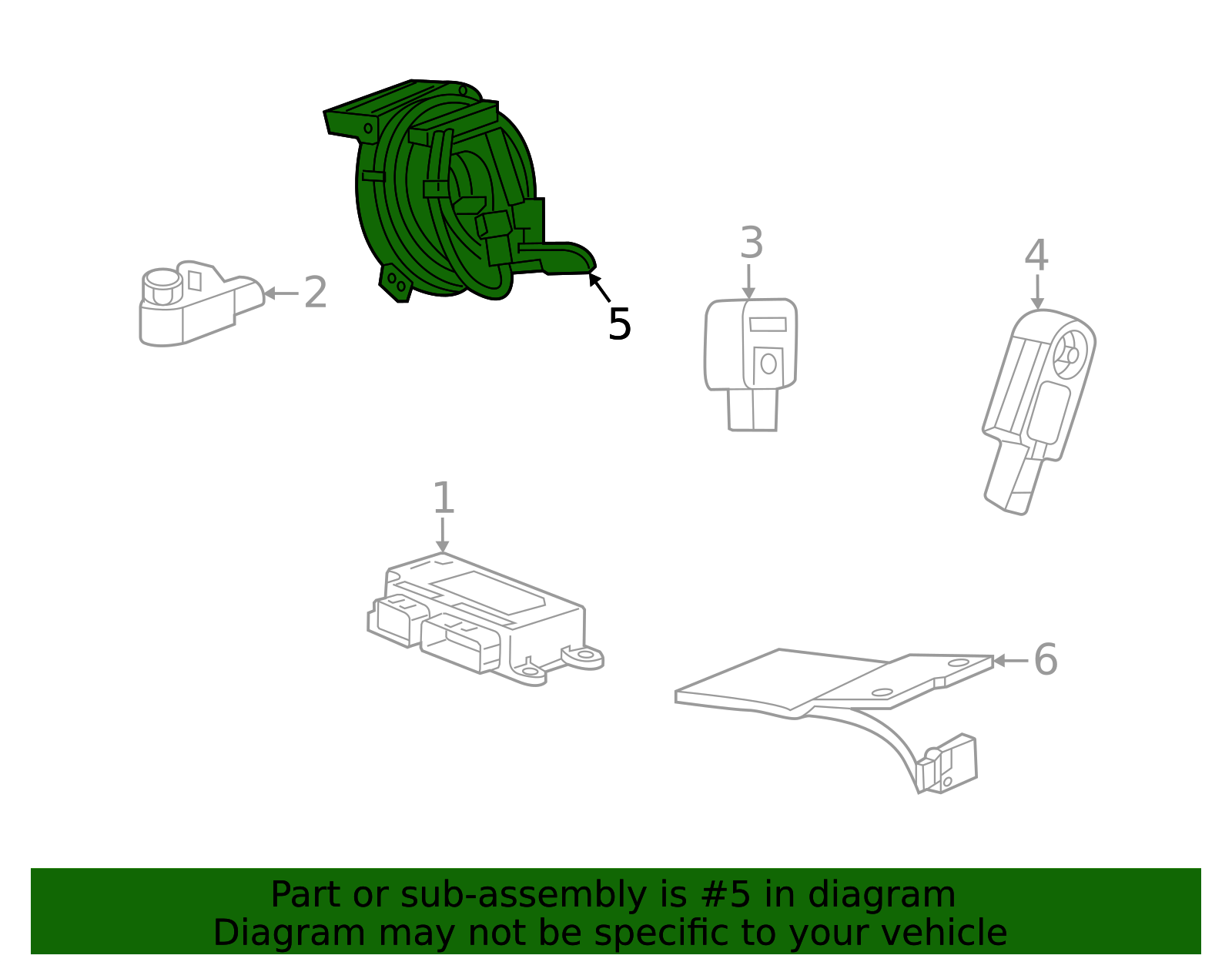 2

5

3

4

1

6

Part or sub-assembly is #5 in diagram
Diagram may not be specific to your vehicle